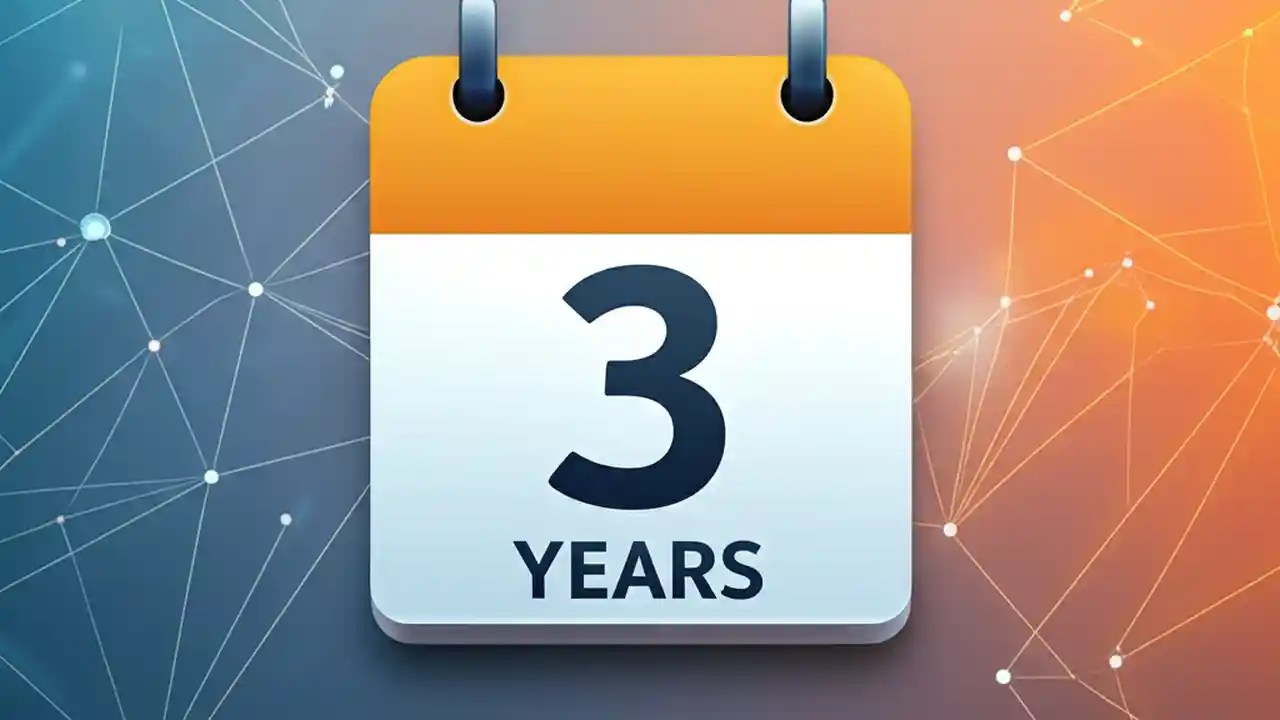 3
YEARS