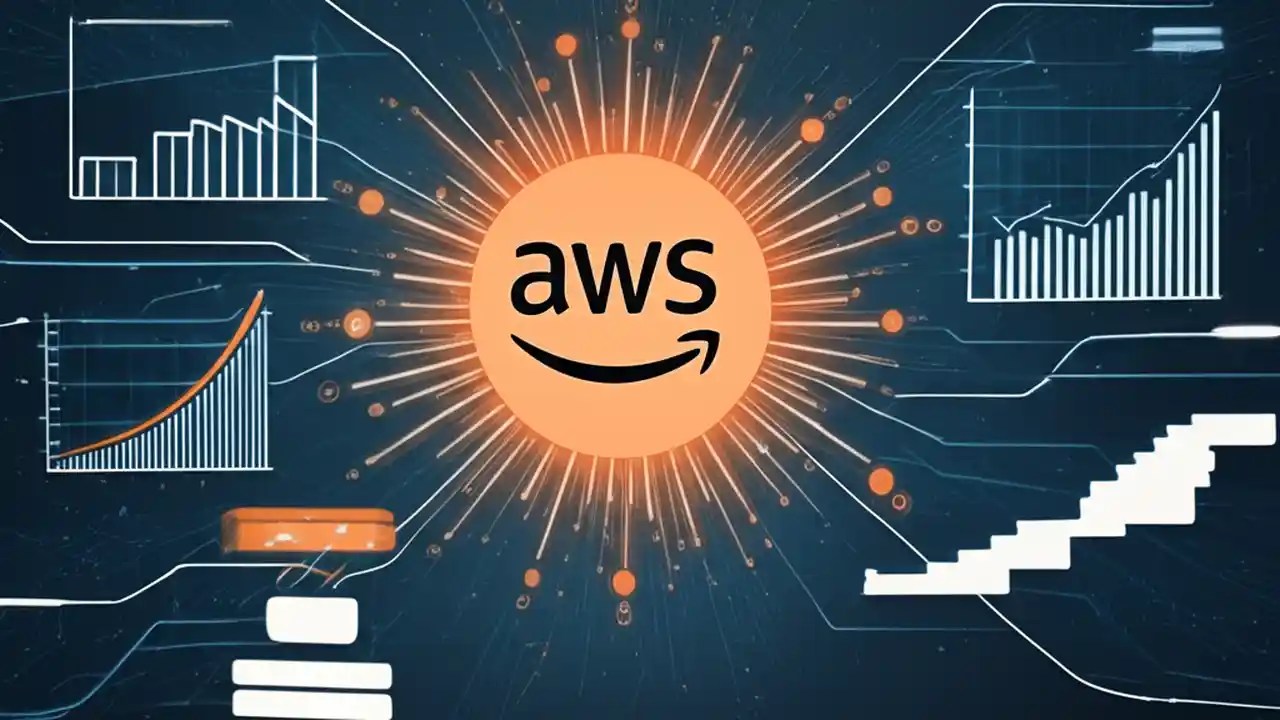 aws