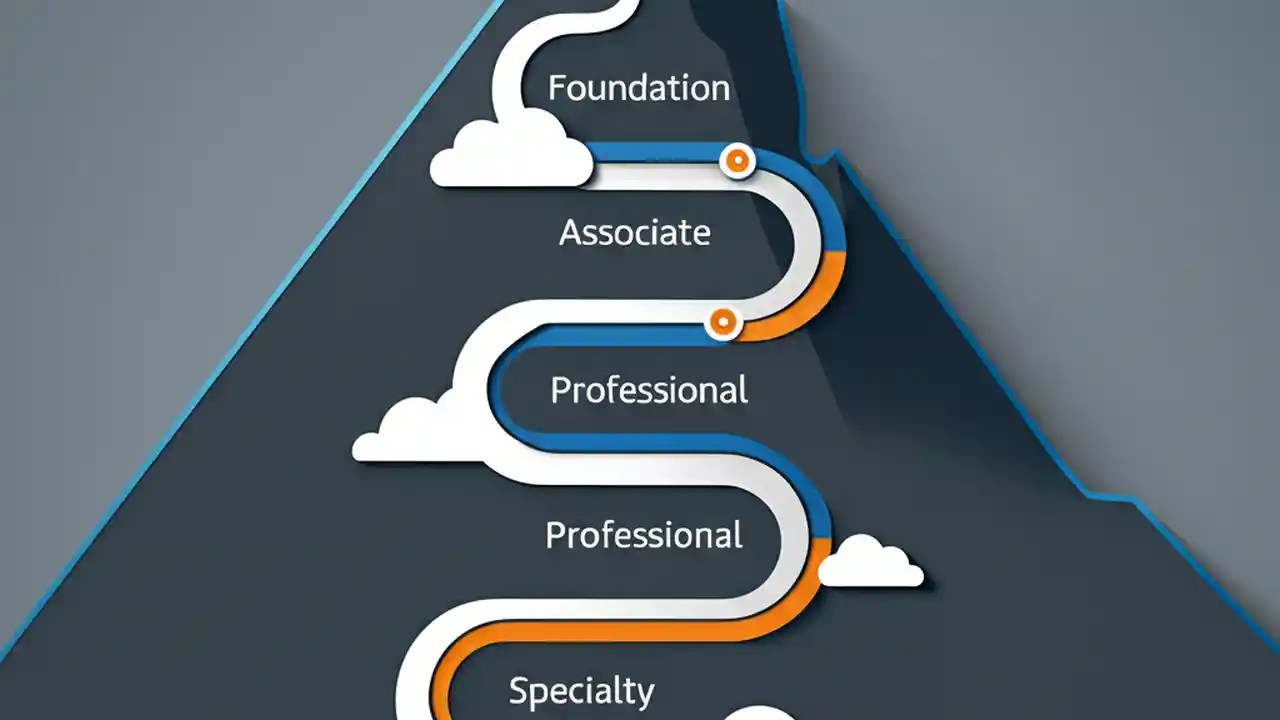 Foundation

Associate

Professional

Professional

Specialty