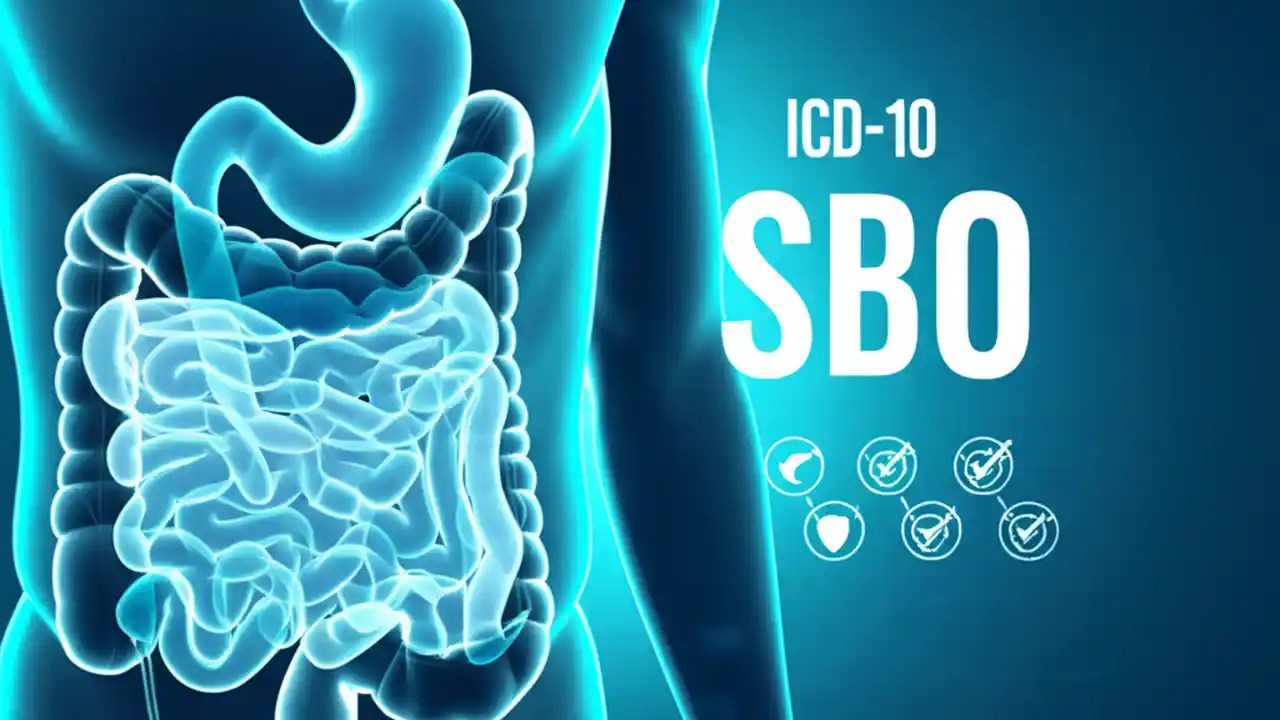 ICD-10
SBO