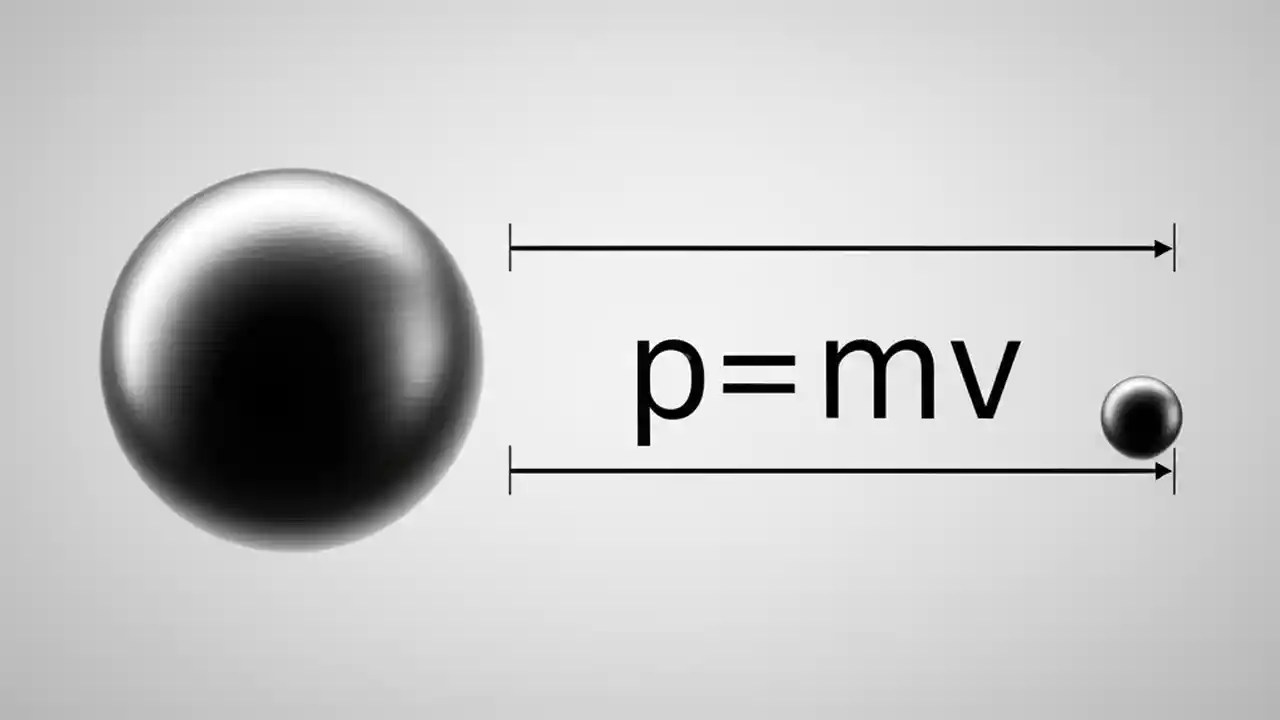 $p=mv$