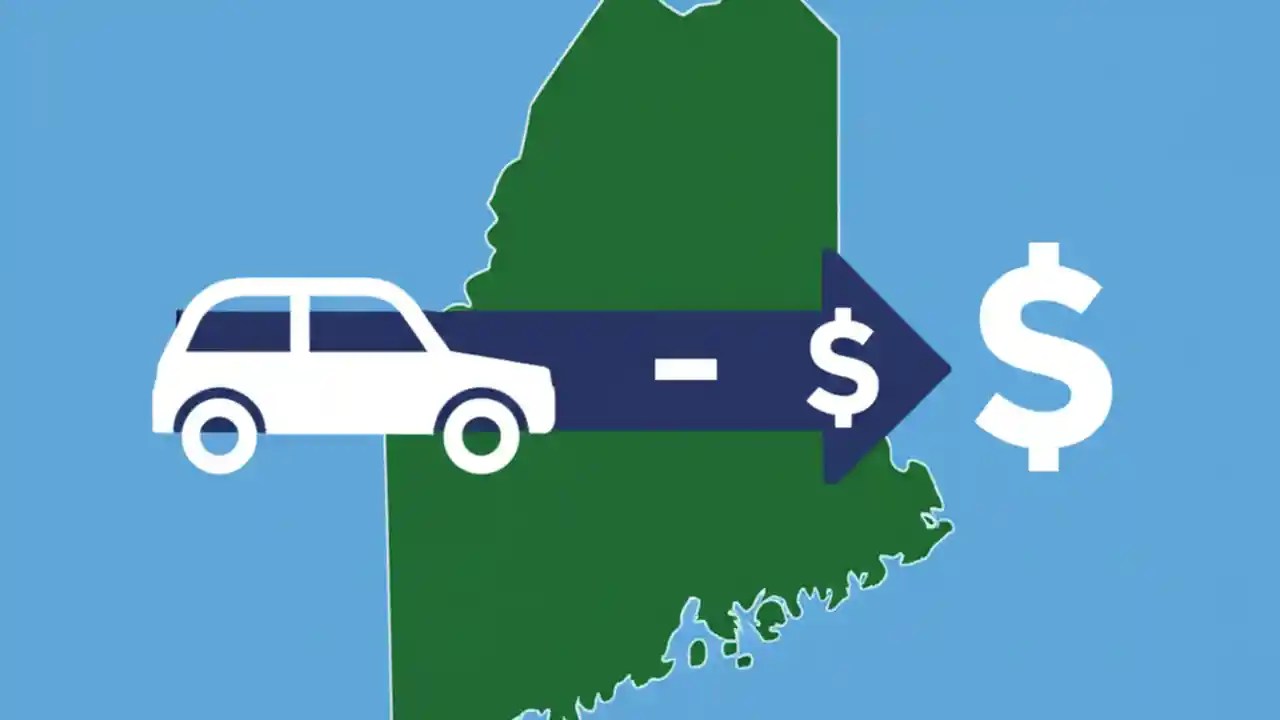 - $ $