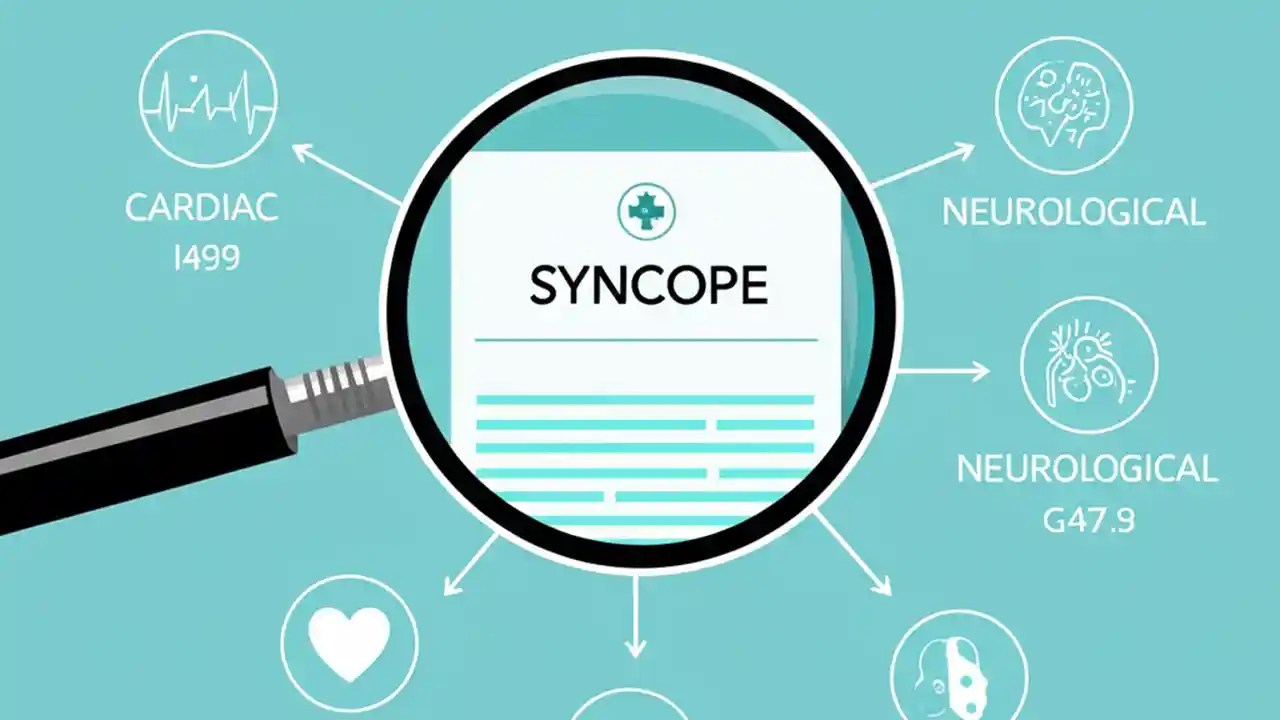 CARDIAC
I499

SYNCOPE

NEUROLOGICAL

NEUROLOGICAL
G47.9