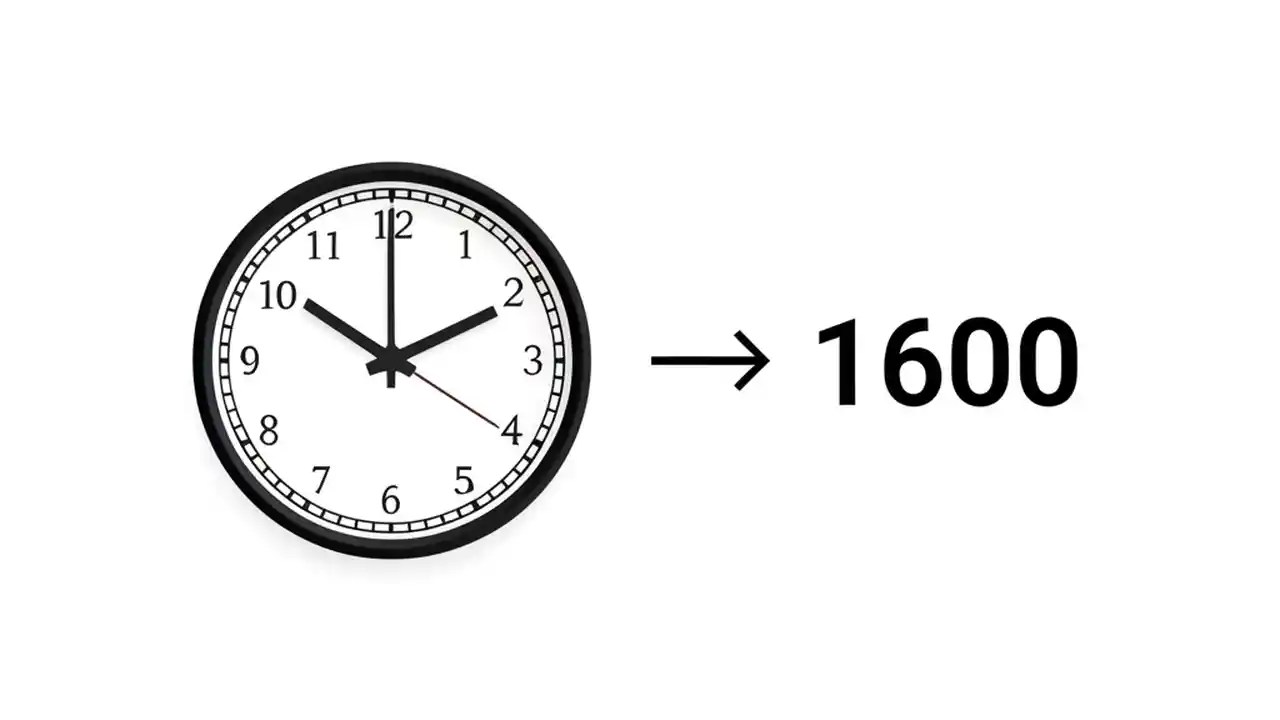 12
1
2
3
4
5
6
7
8
9
10
11

→ 1600