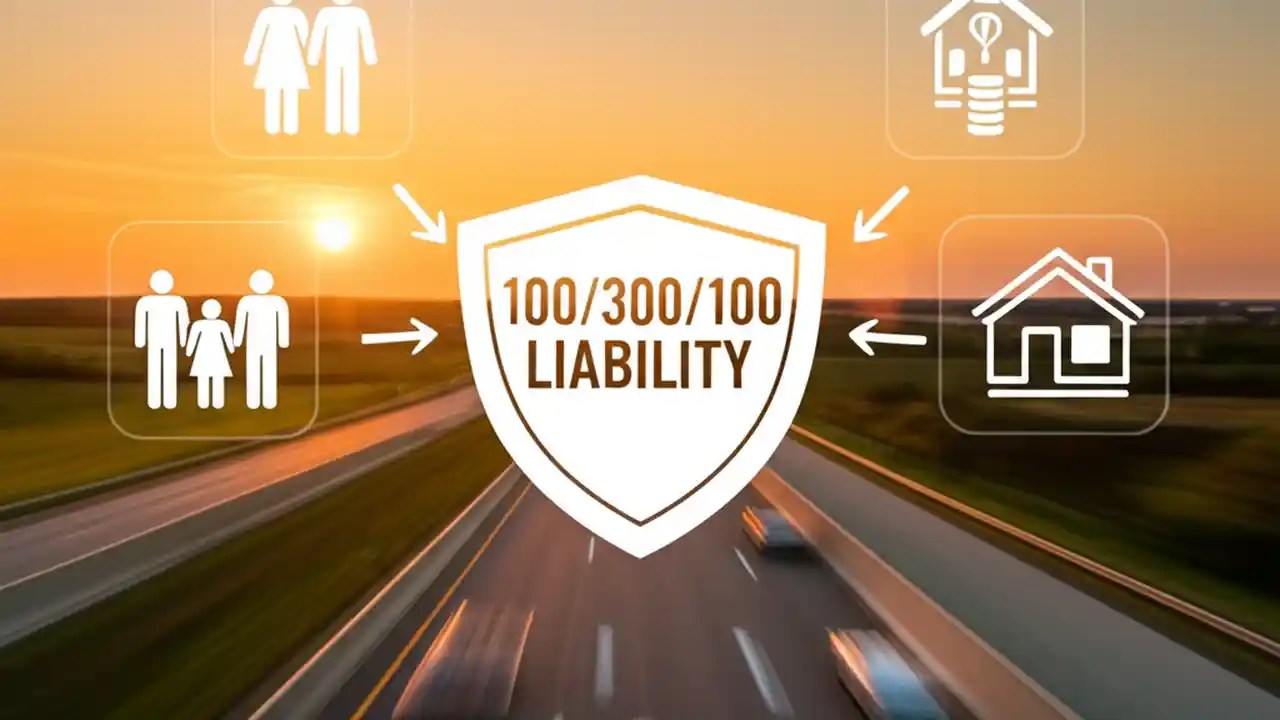 100/300/100
LIABILITY