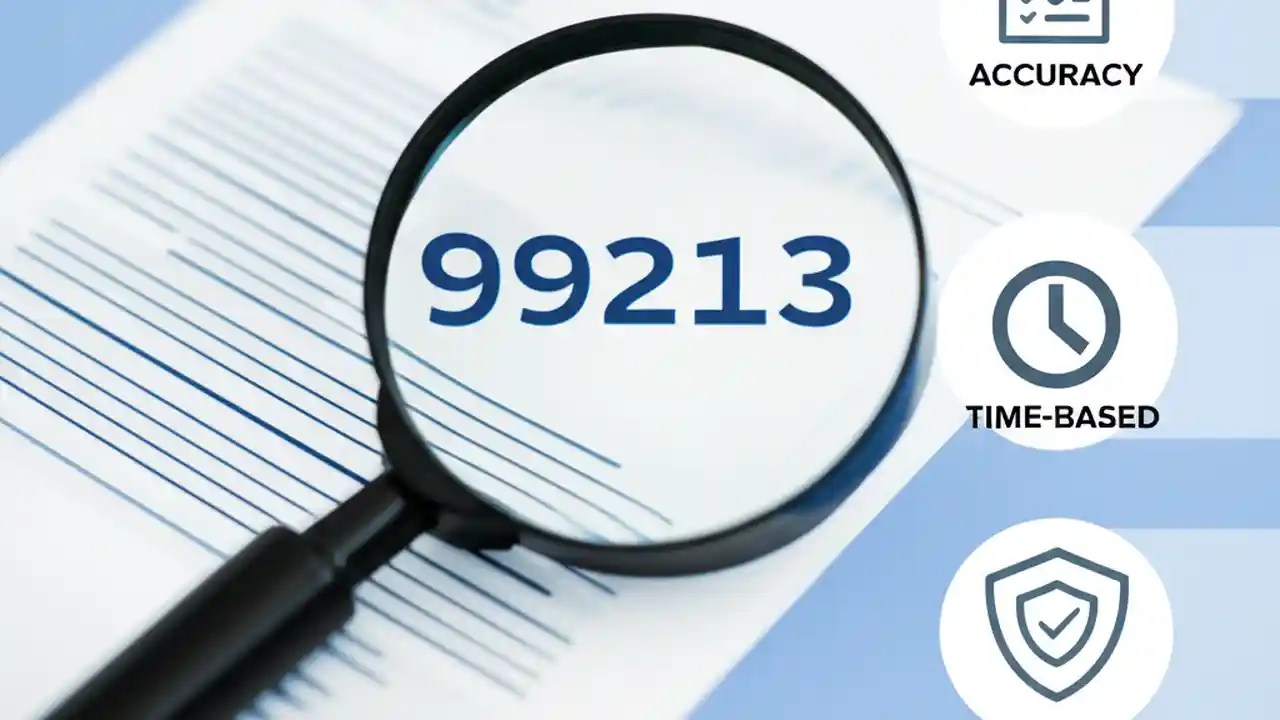 99213

ACCURACY

TIME-BASED