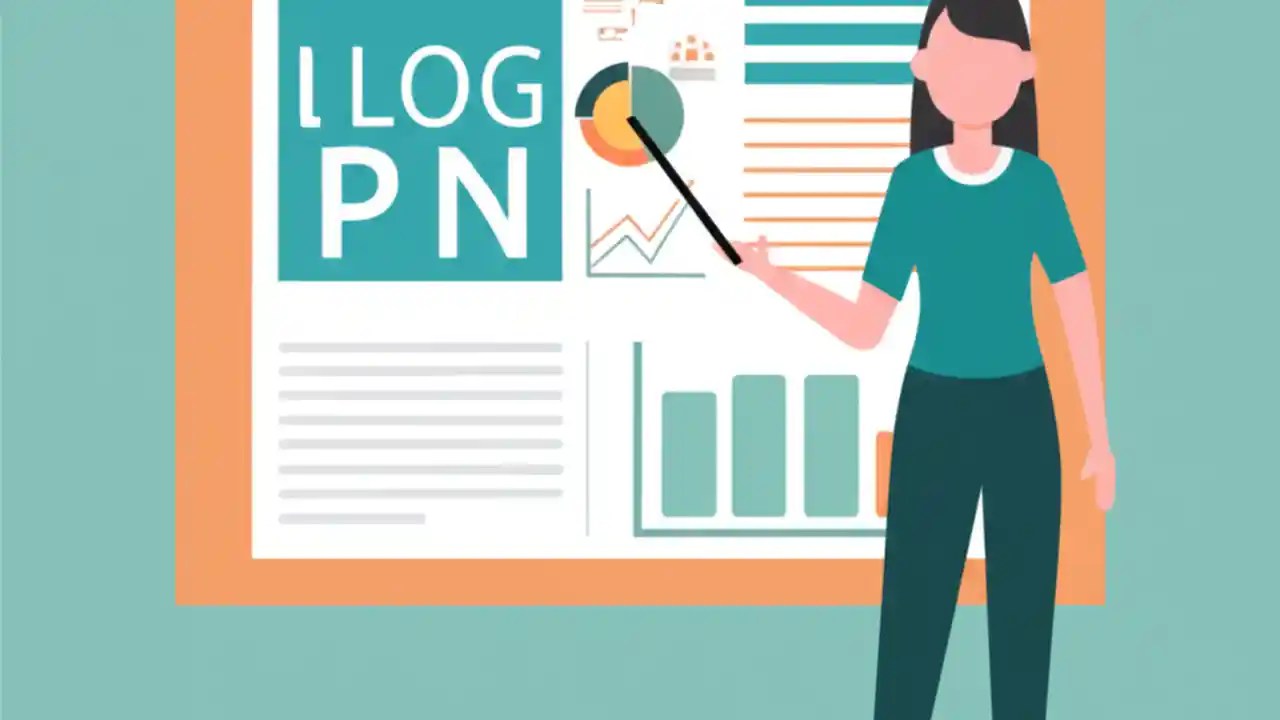 LLOG
PN