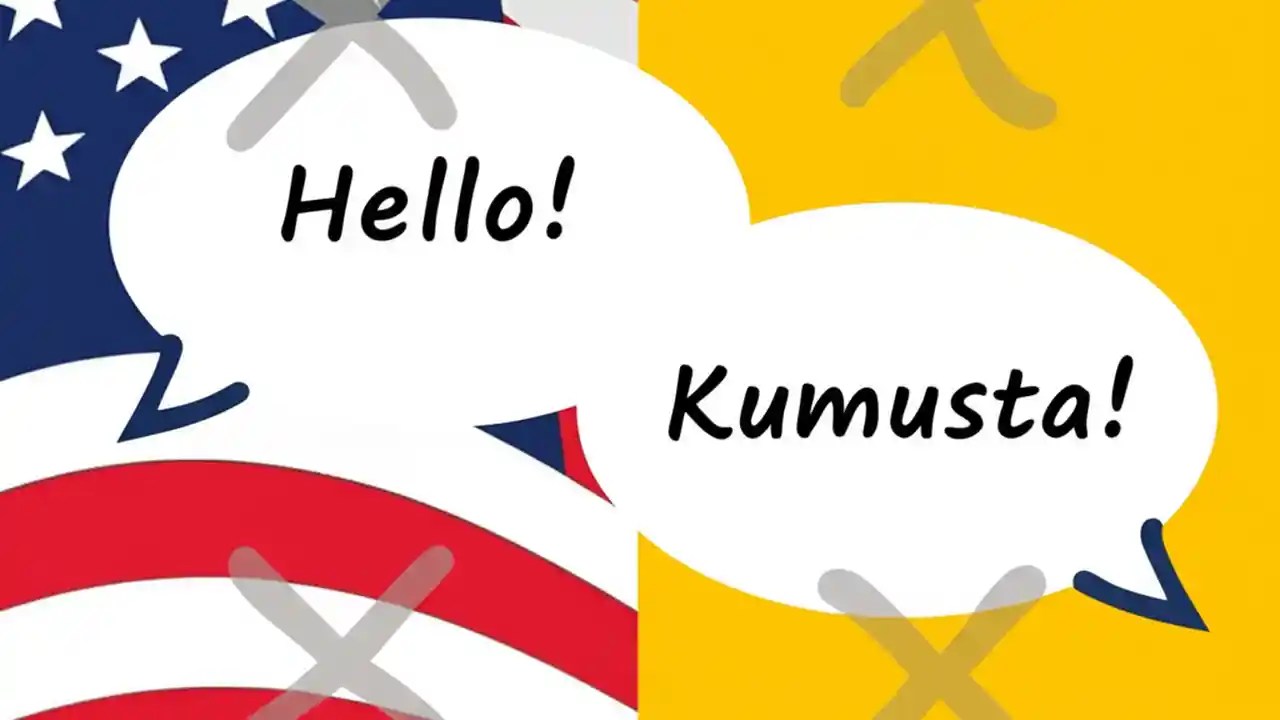 Hello!

Kumusta!