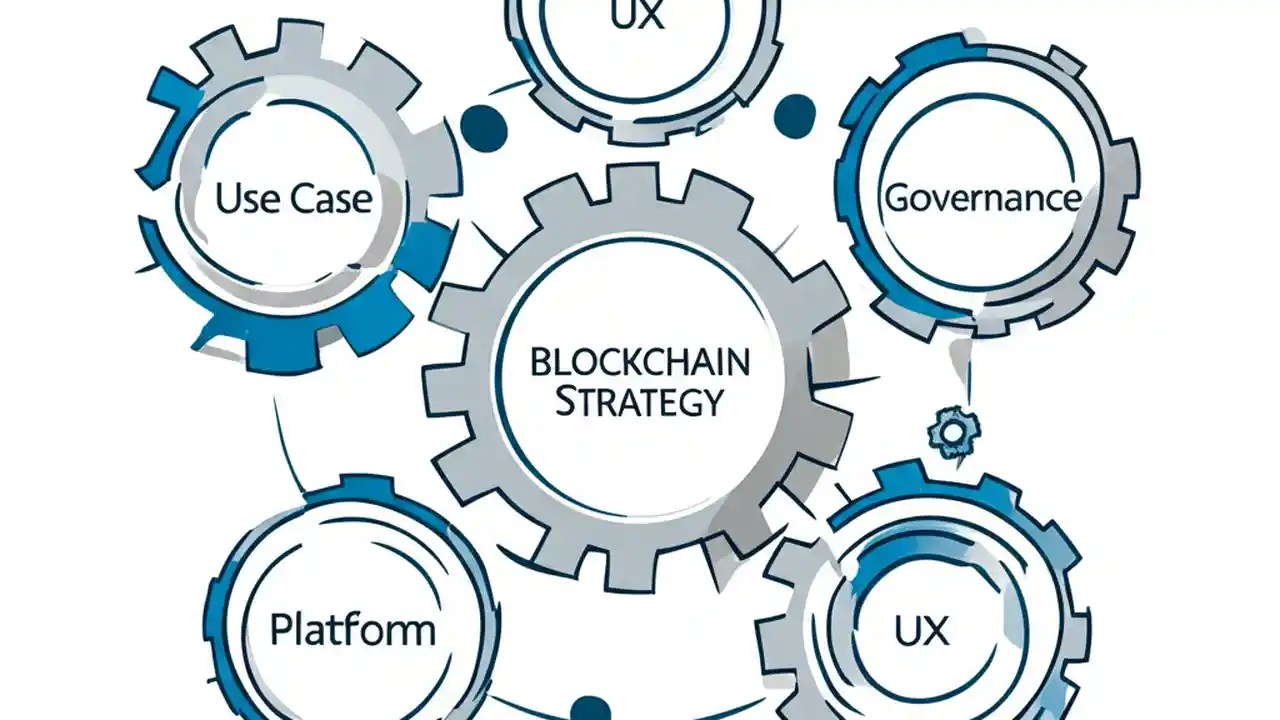 UX

Use Case

Governance

BLOCKCHAIN STRATEGY

Platform

UX