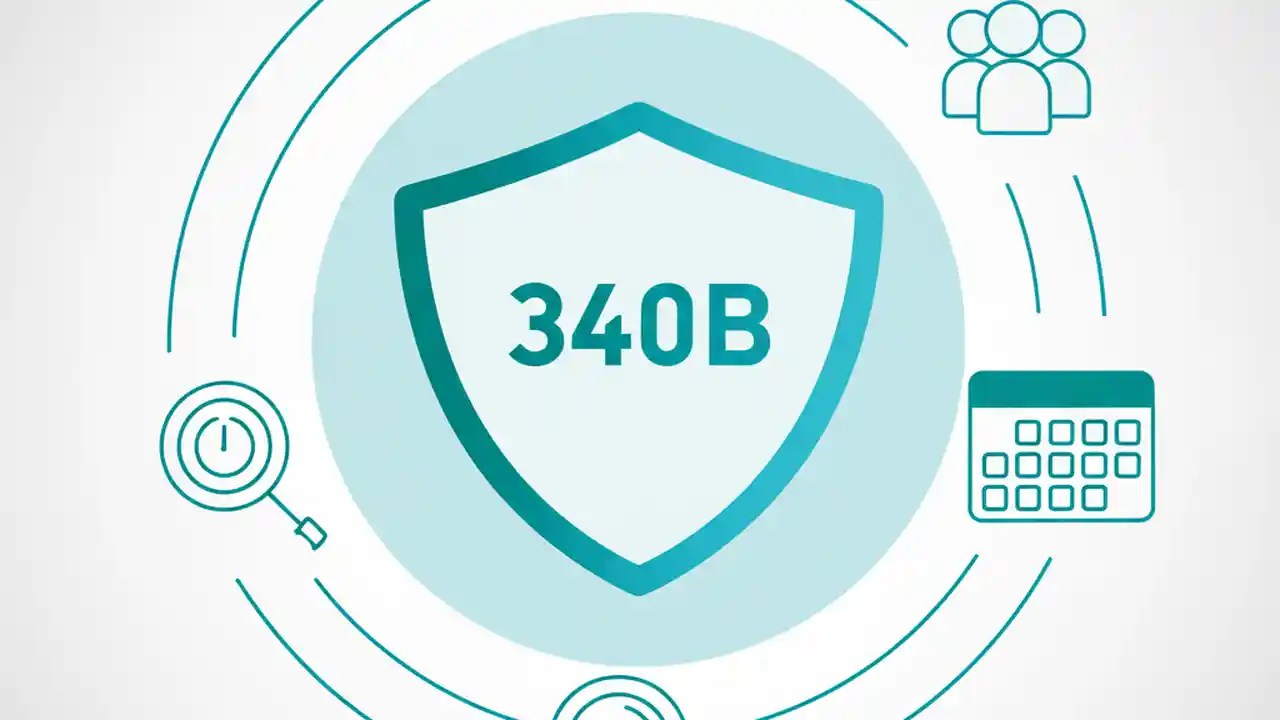 340B