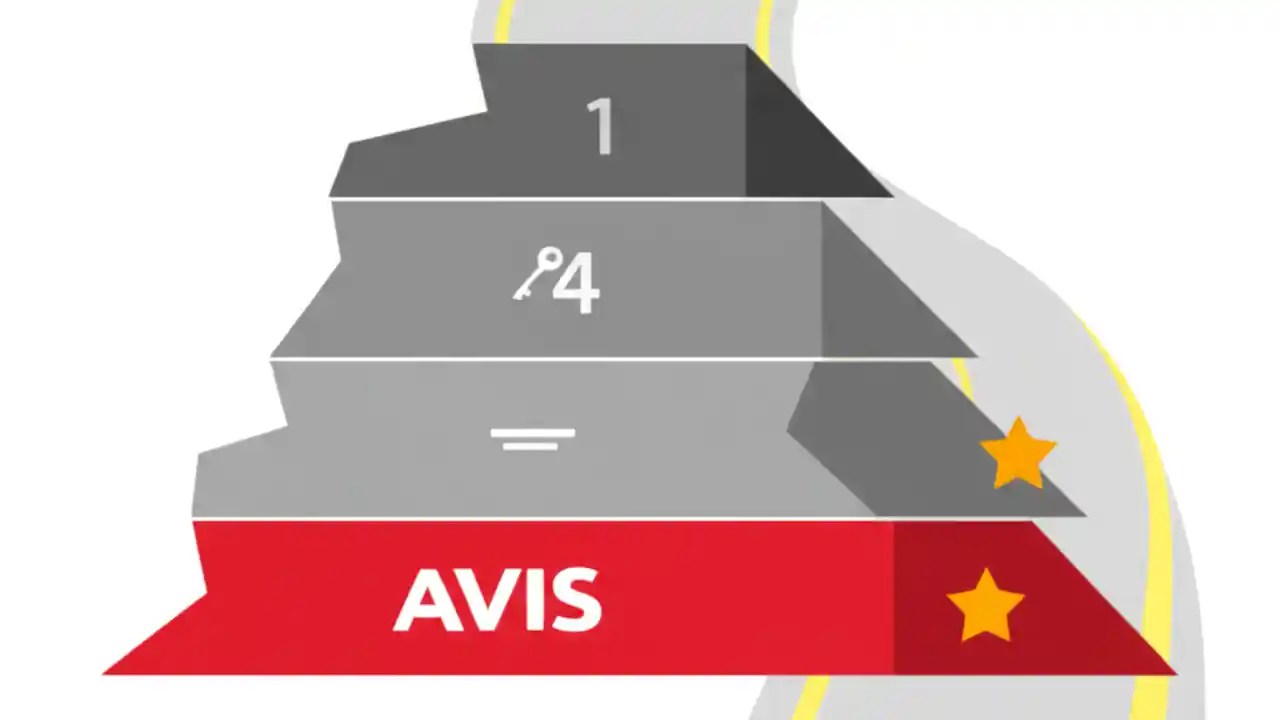 1

4

AVIS