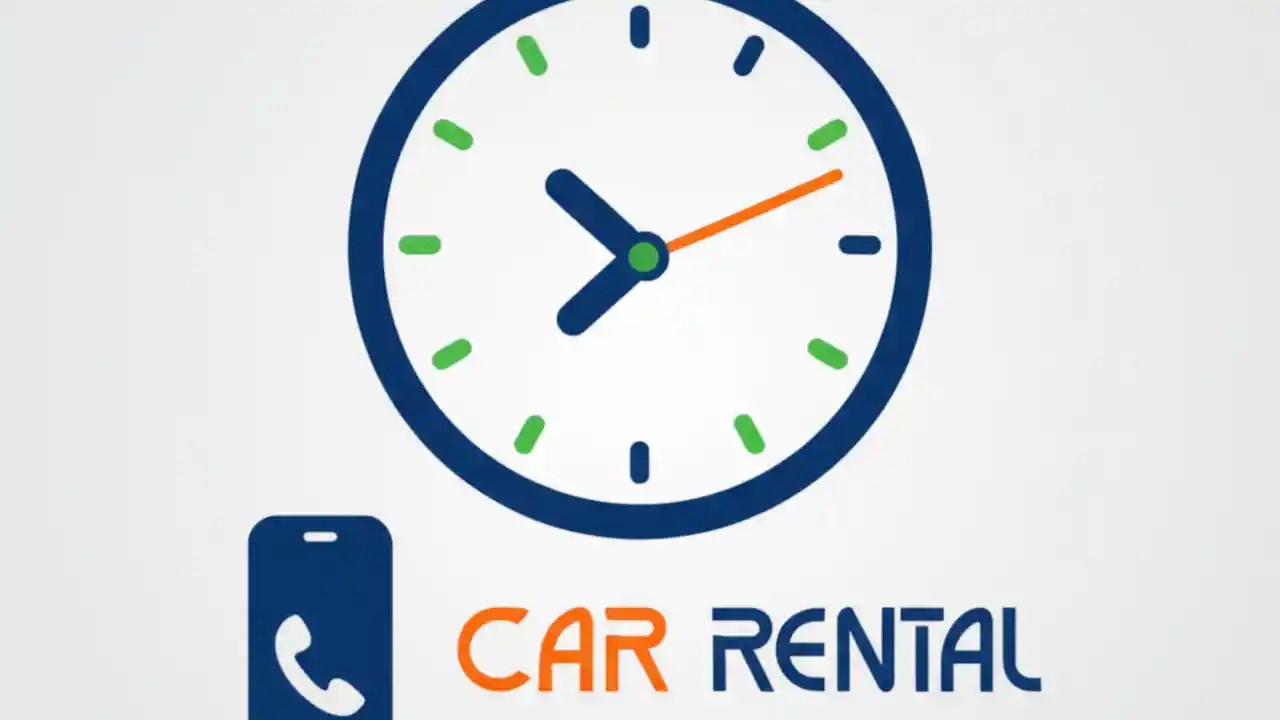 CAR RENTAL