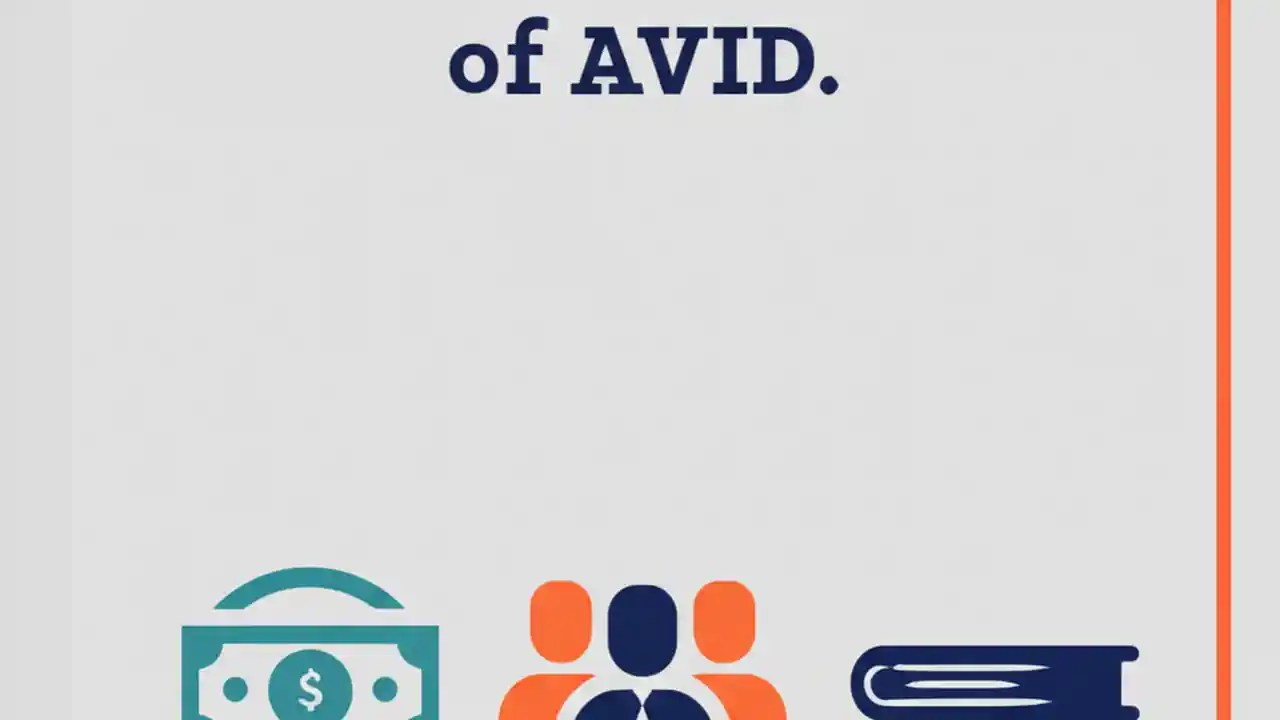 of AVID.

$