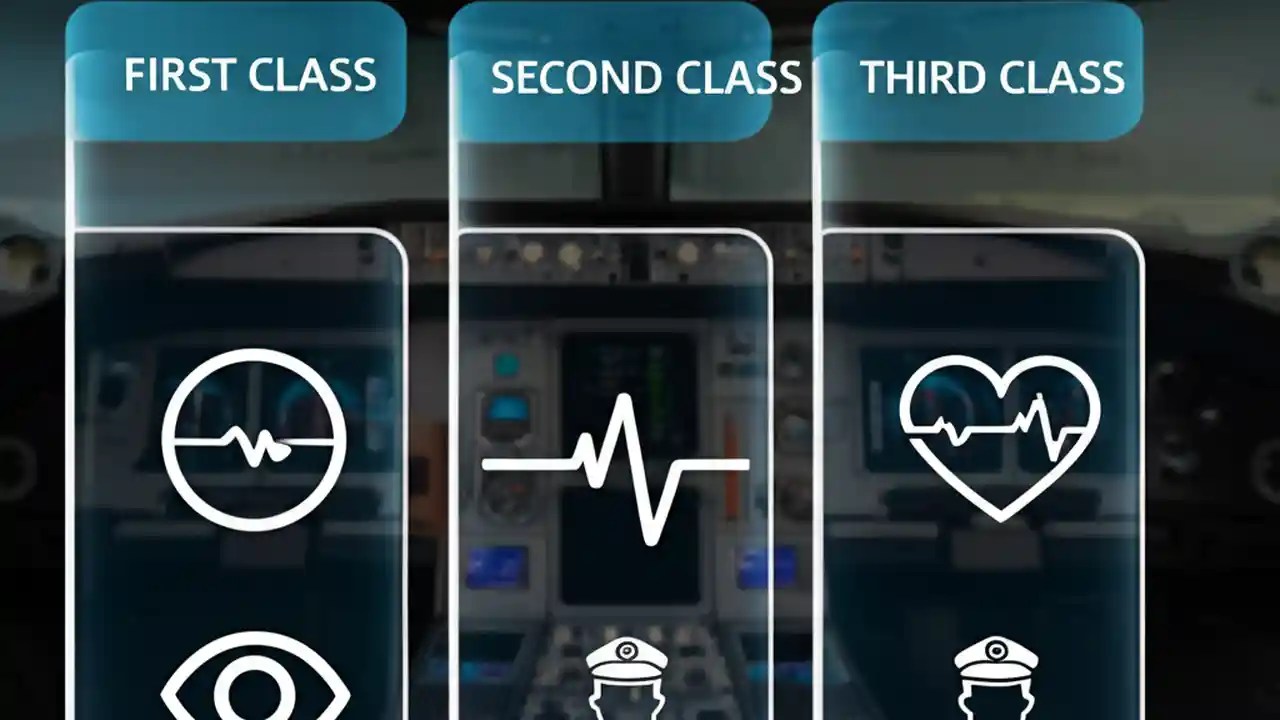 FIRST CLASS

SECOND CLASS

THIRD CLASS