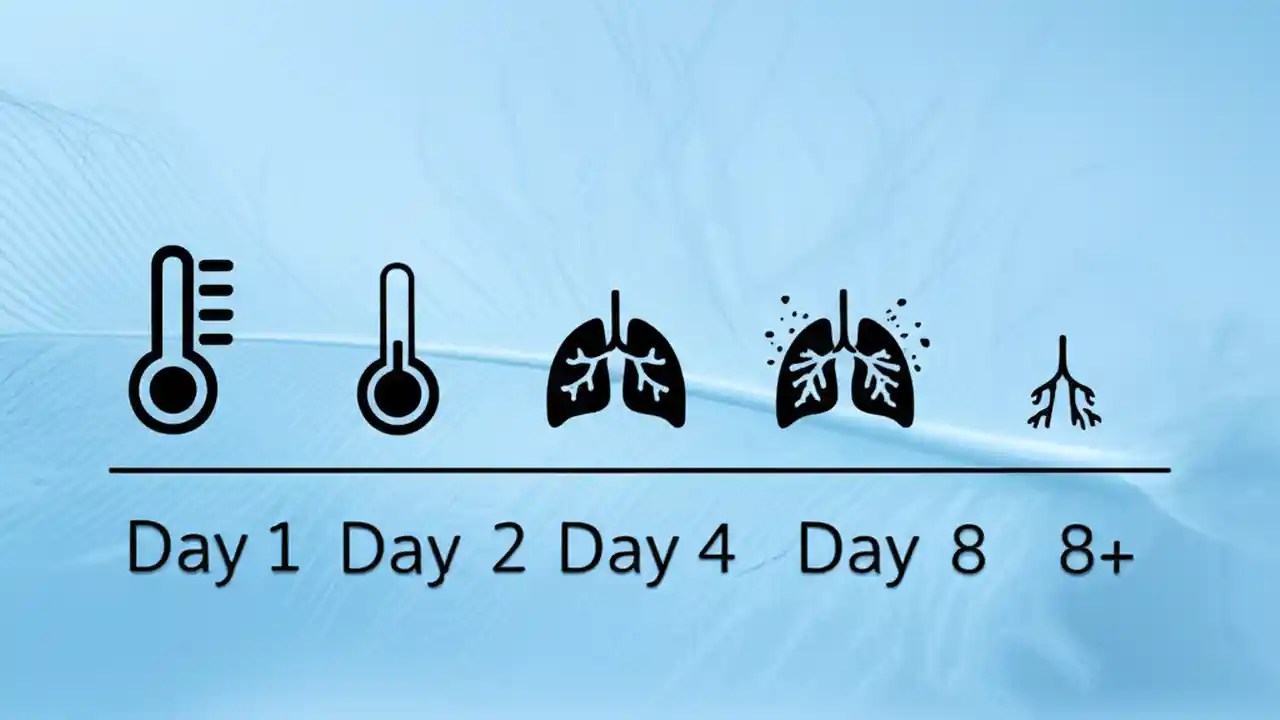 Day 1 Day 2 Day 4 Day 8 8+