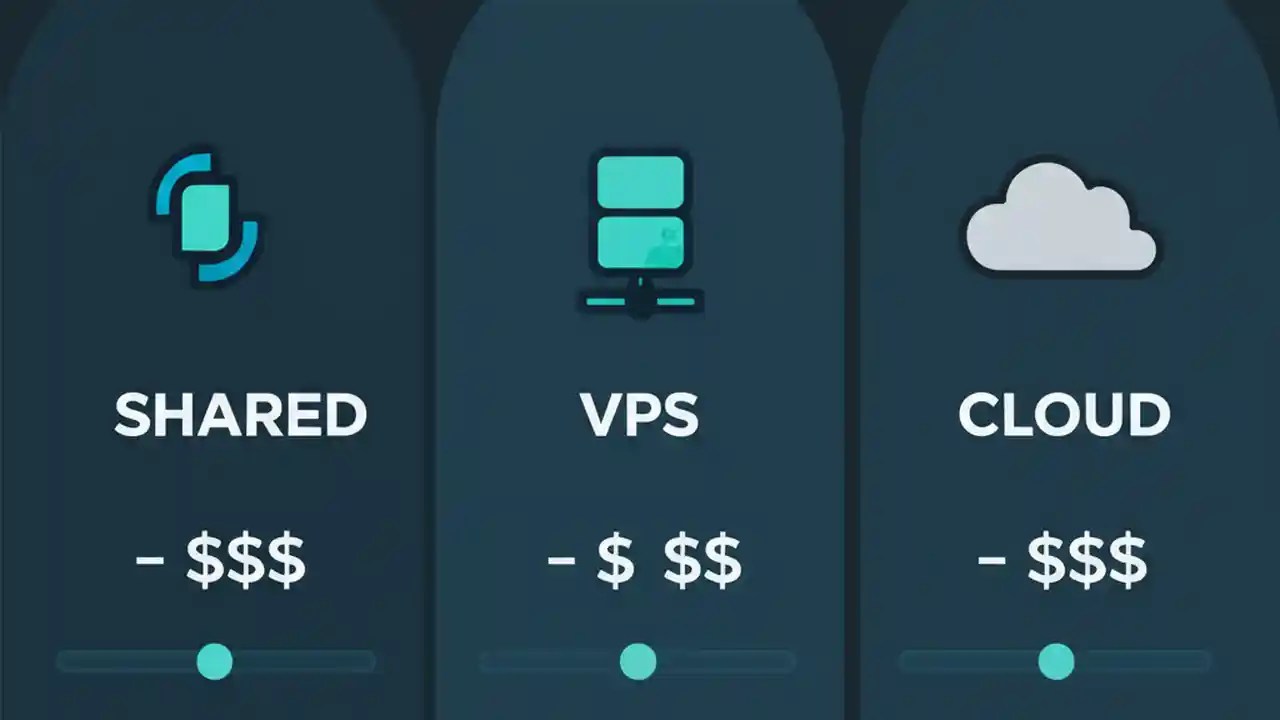 SHARED

– $$$

VPS

– $ $$

CLOUD

– $$$