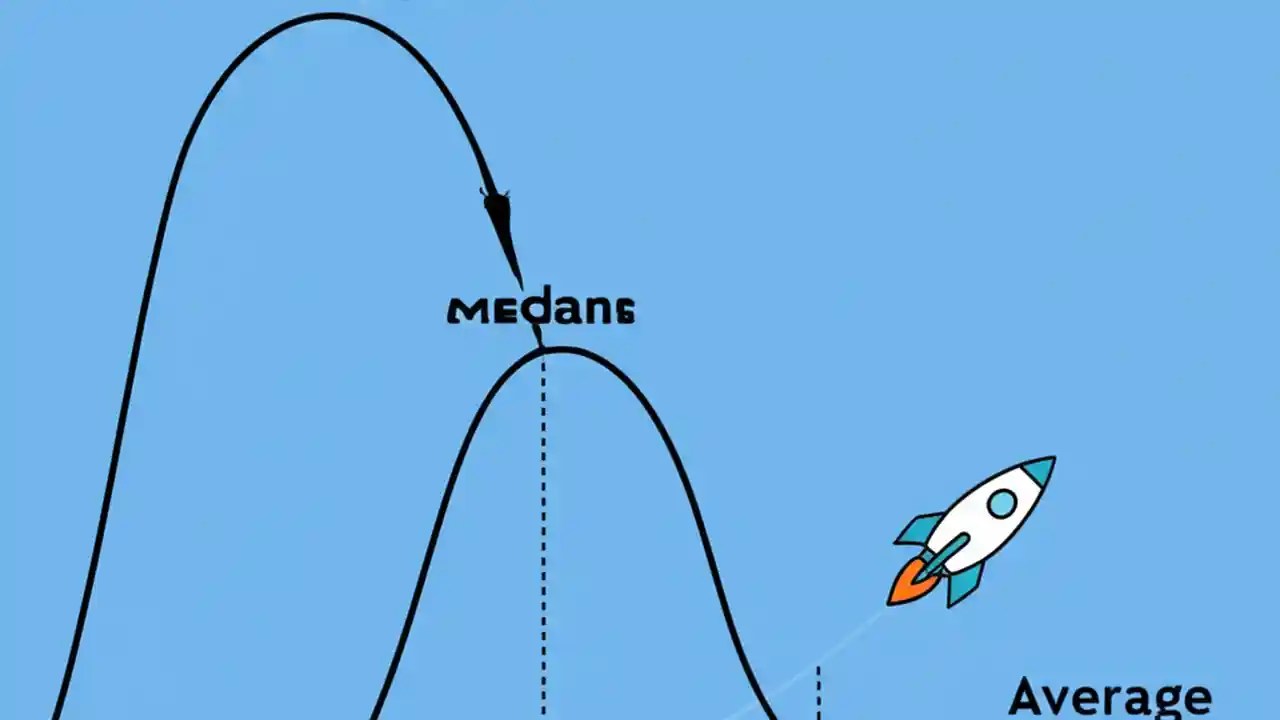 MEdans

Average