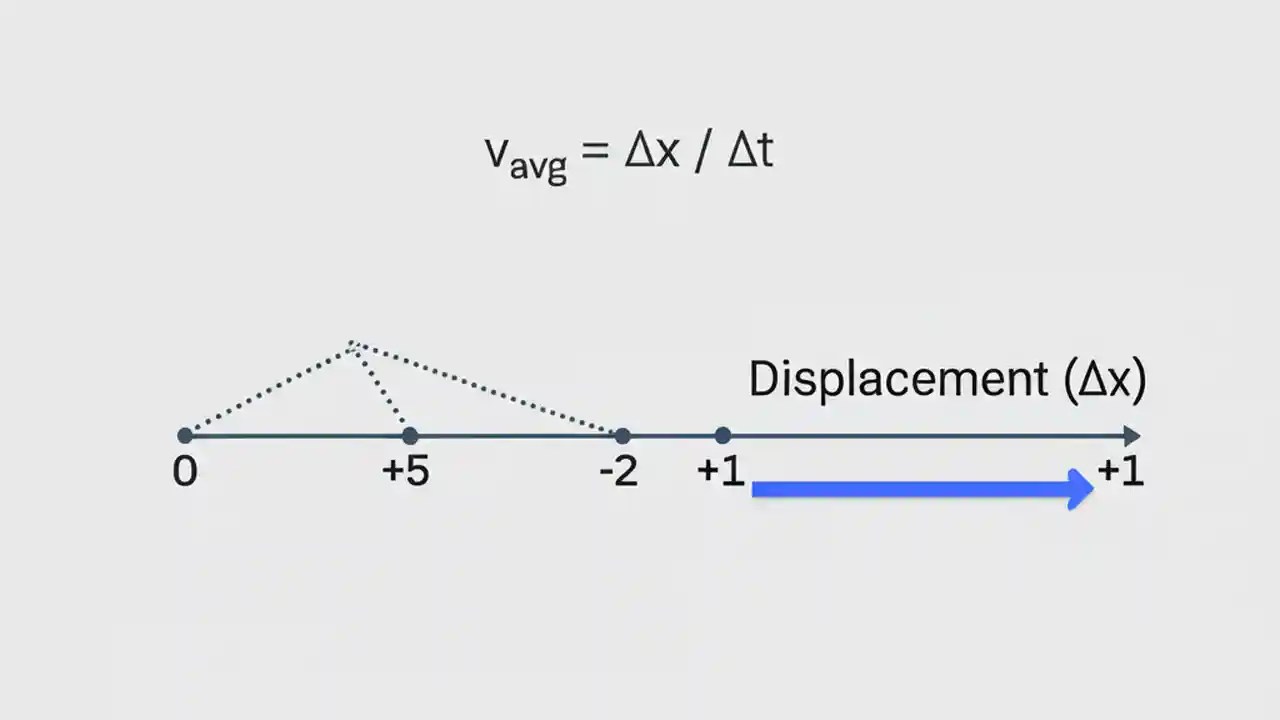 $v_{avg} = \Delta x / \Delta t$

Displacement ($\Delta x$)

0

+5

-2

+1

+1