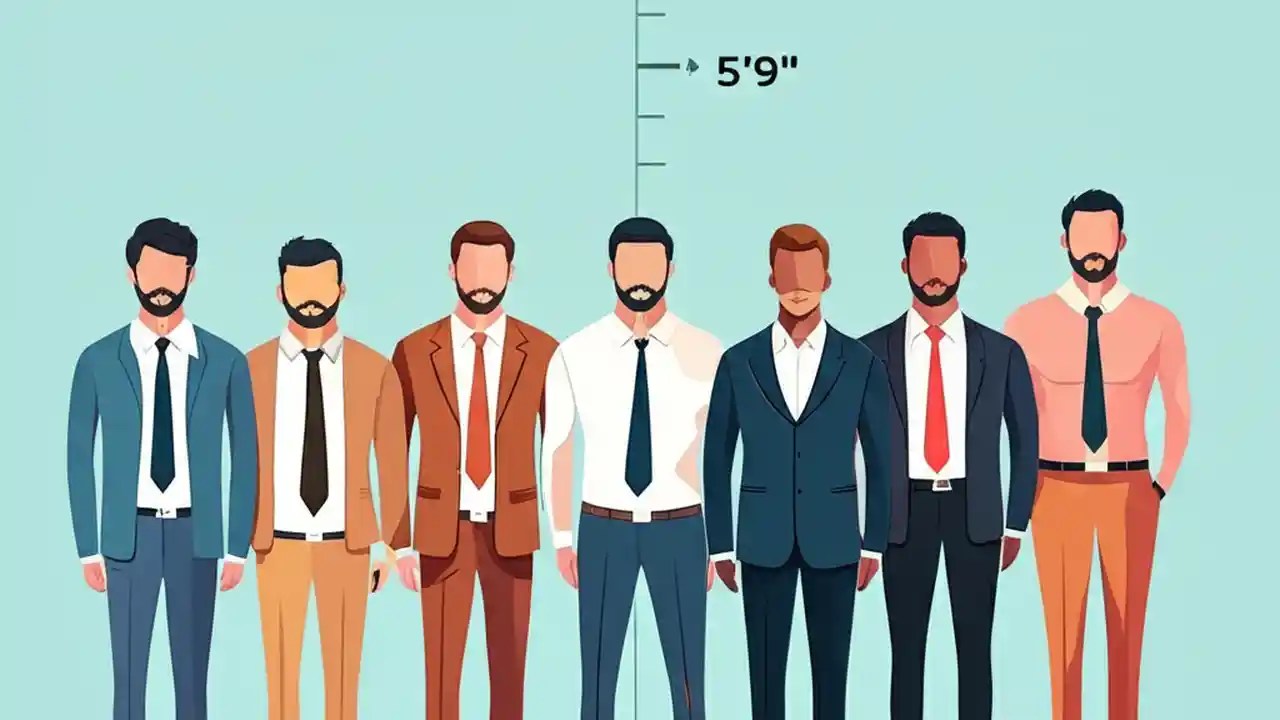 5'9"