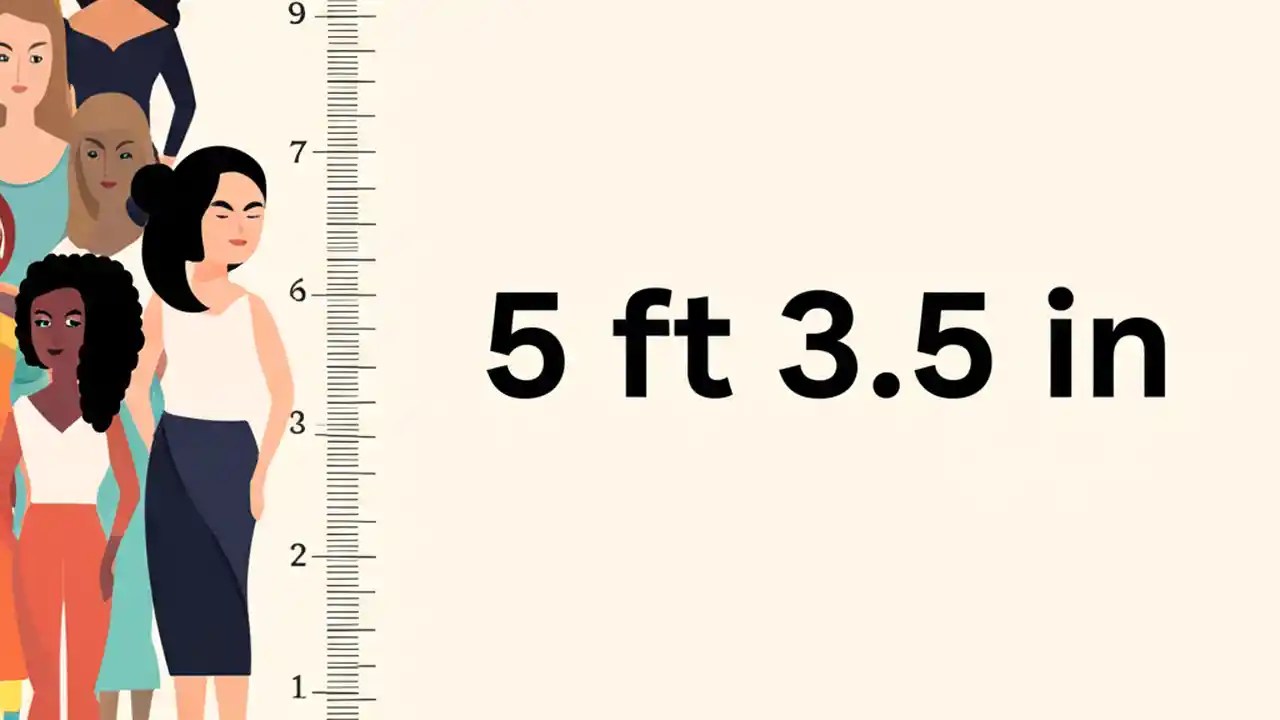 9
7
6
3
2
1

5 ft 3.5 in