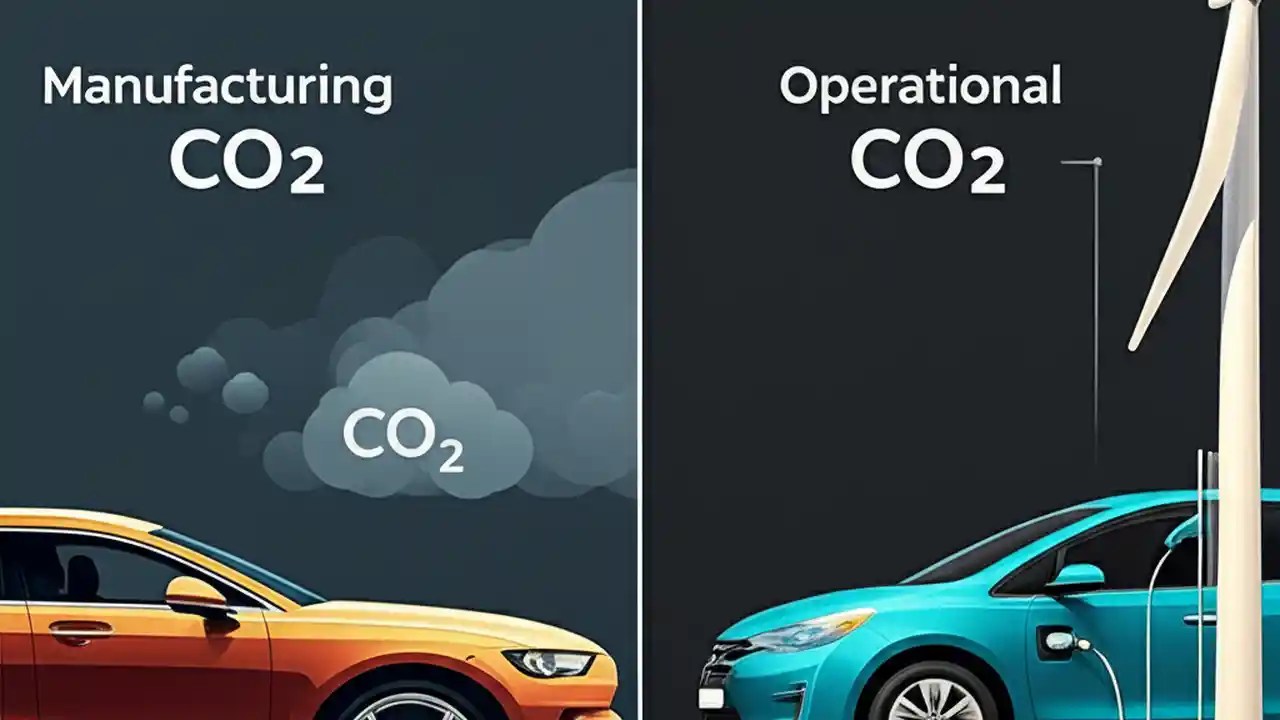 Manufacturing
$CO_2$

$CO_2$

Operational
$CO_2$