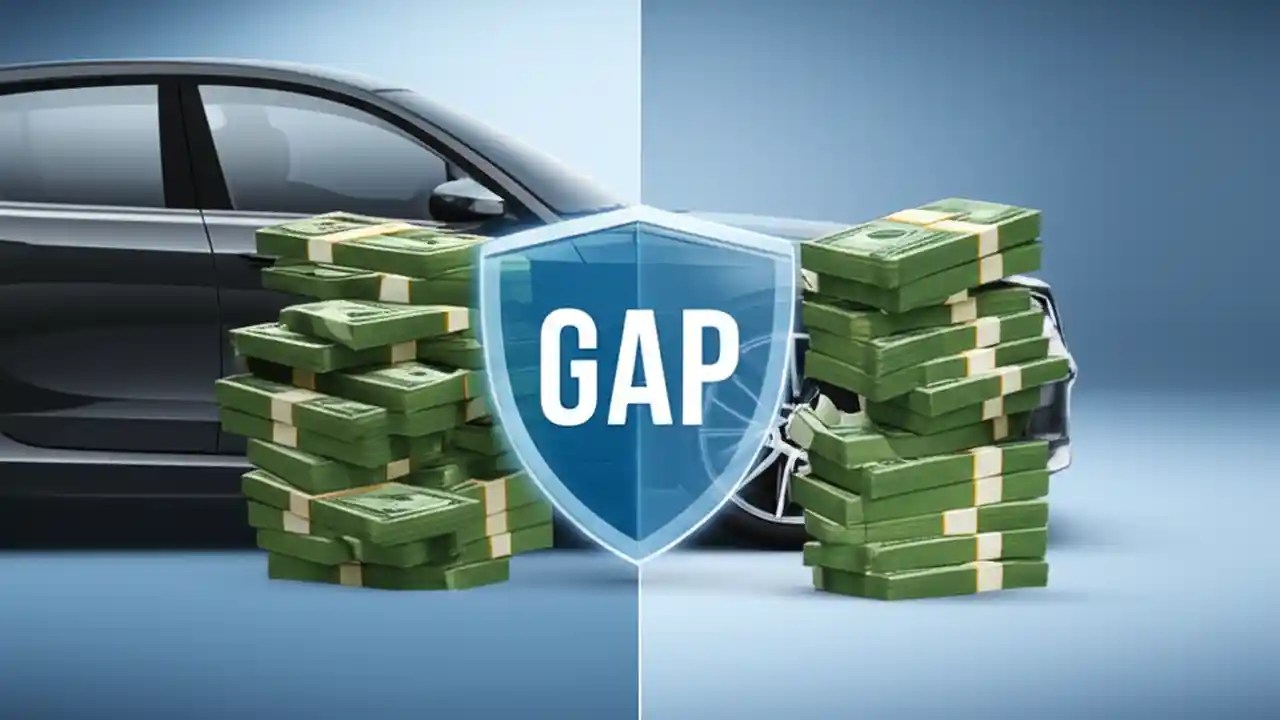 GAP