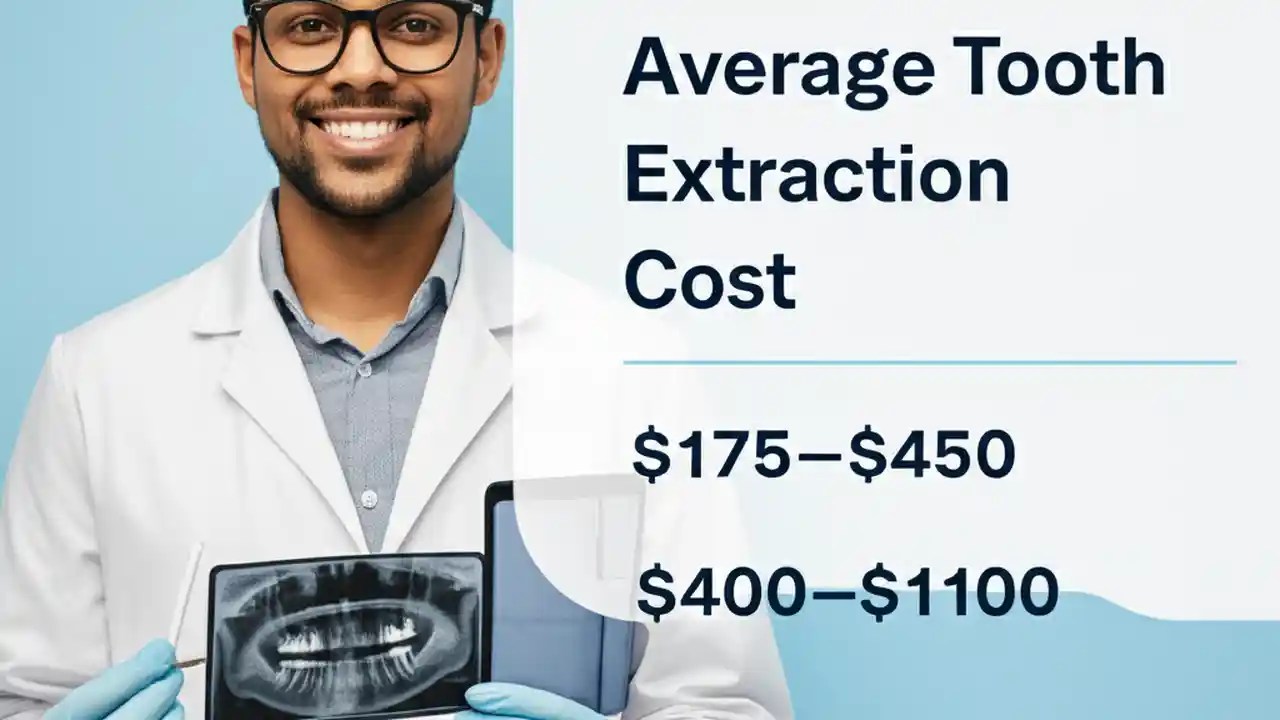 Average Tooth Extraction Cost

\$175–\$450

\$400–\$1100