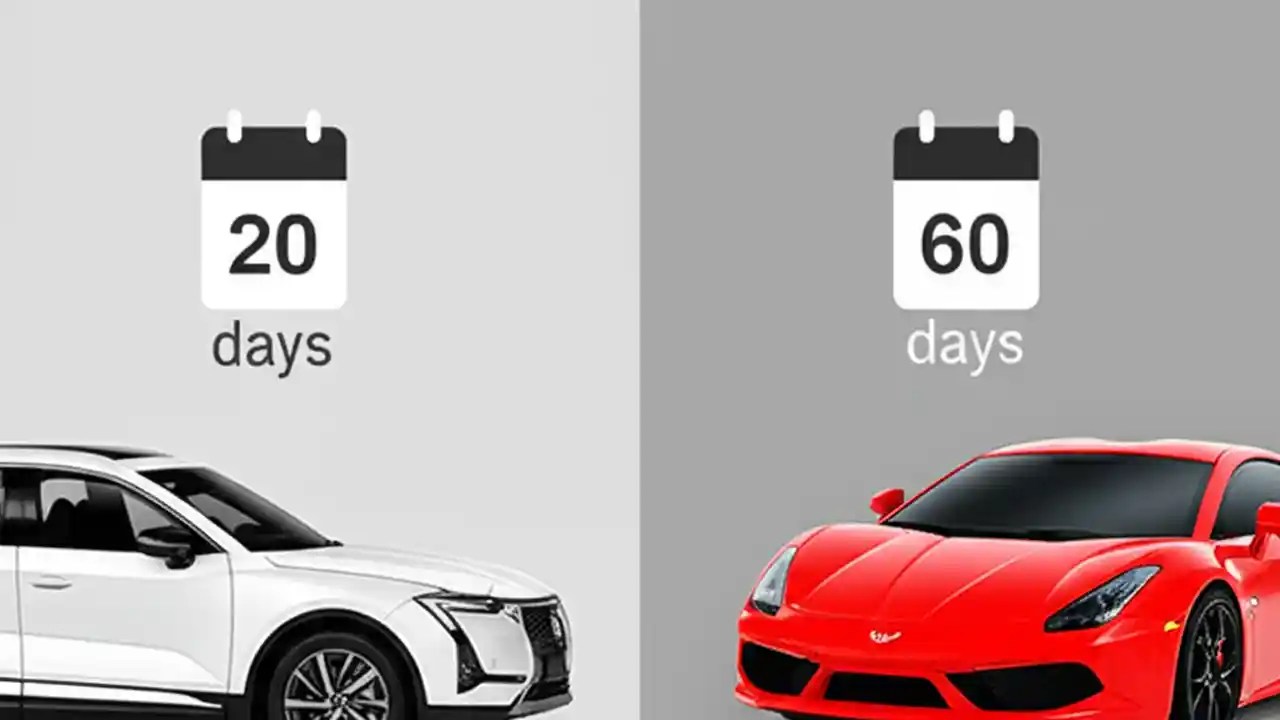 20
days

60
days