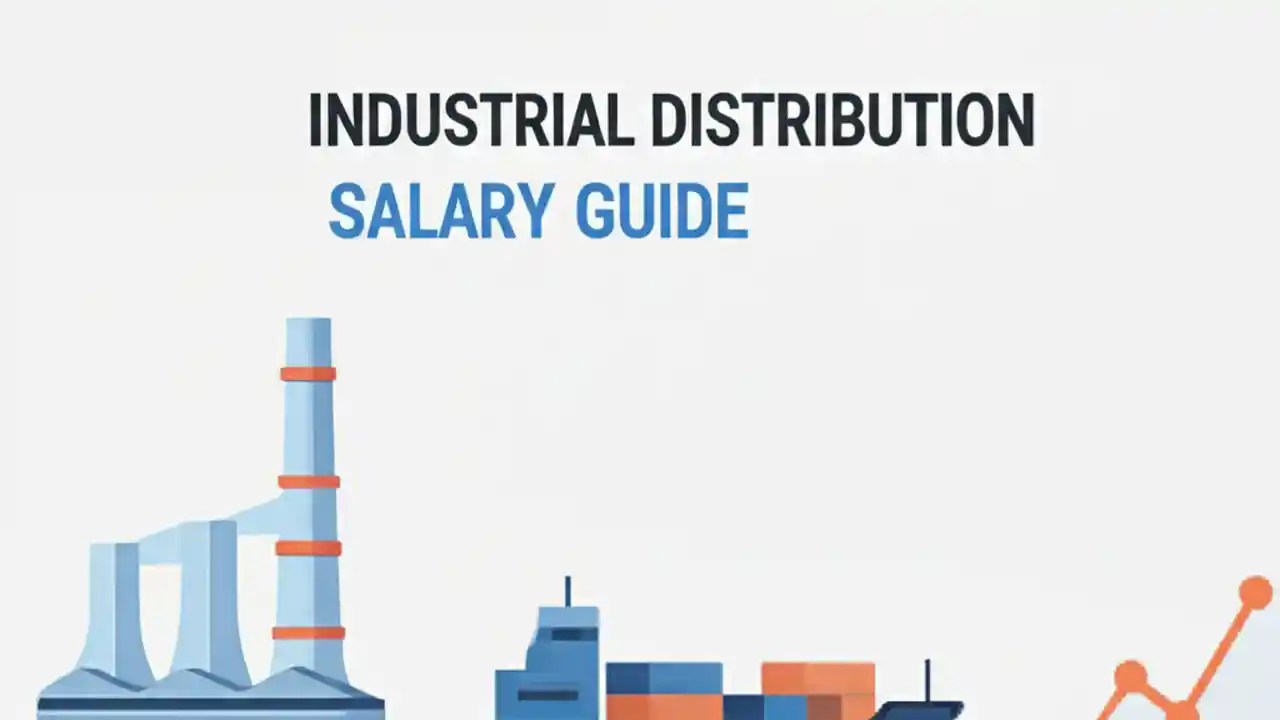 INDUSTRIAL DISTRIBUTION

SALARY GUIDE