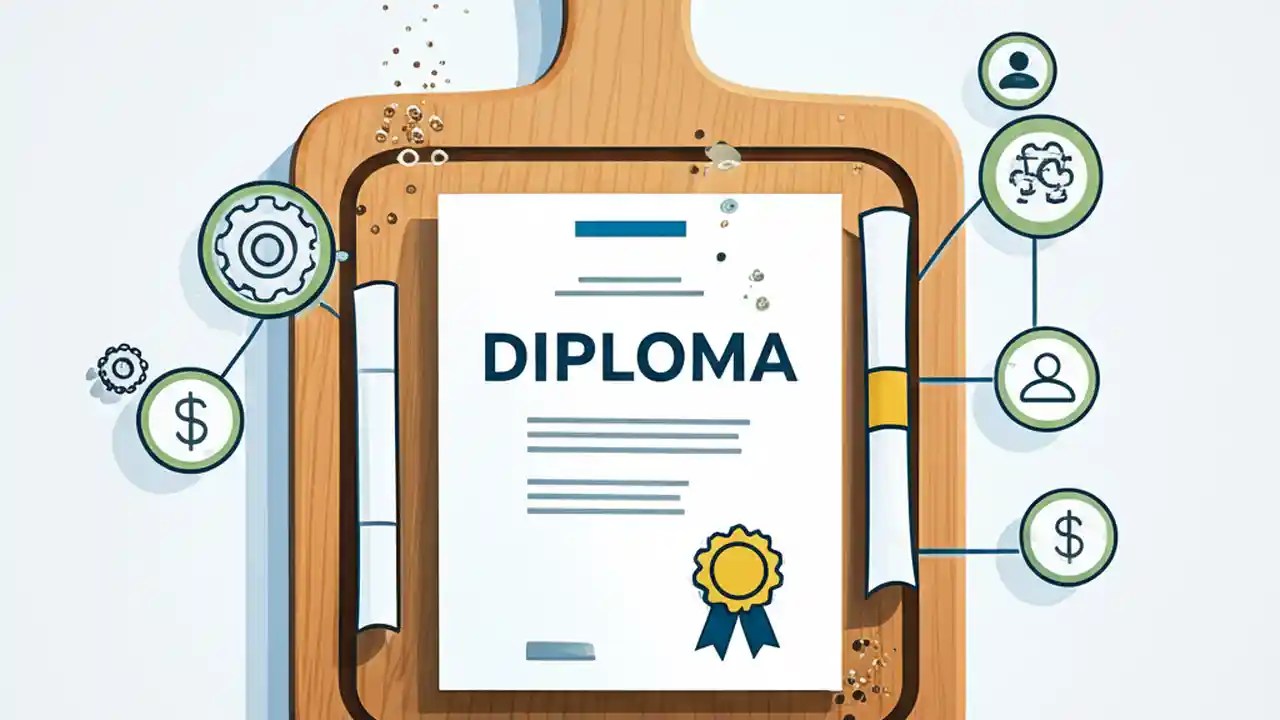 DIPLOMA

$

$