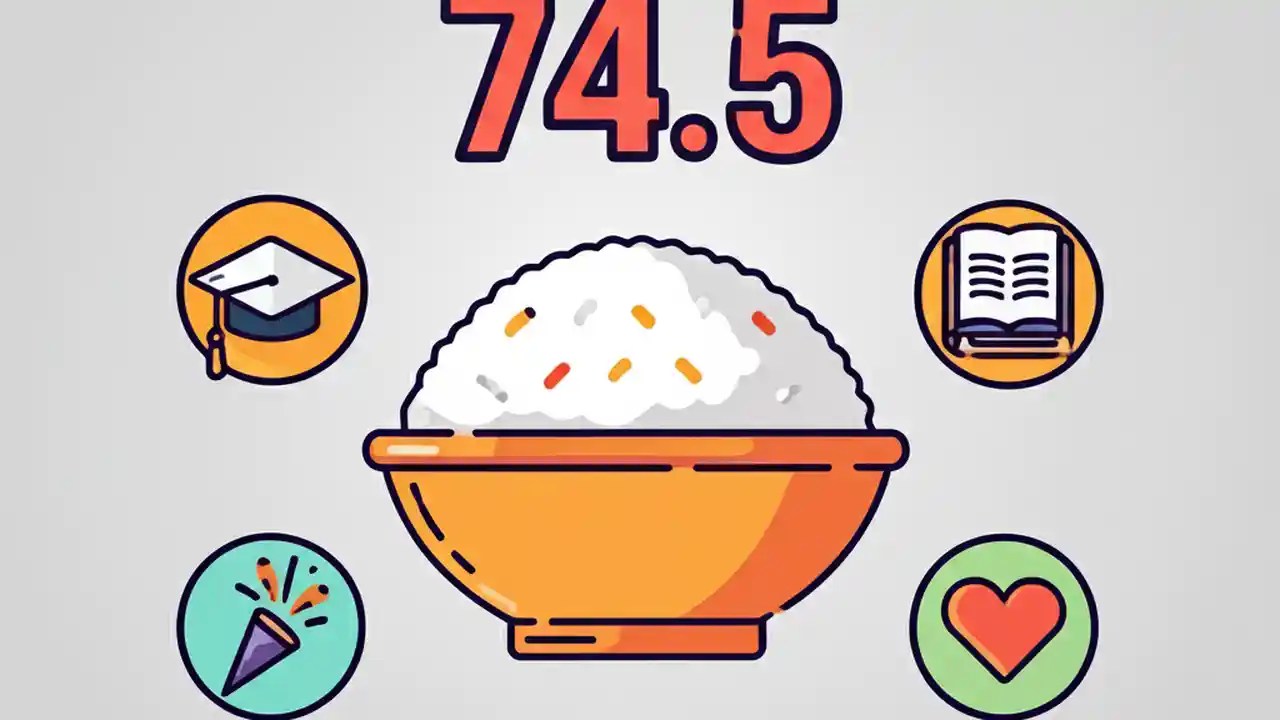 74.5