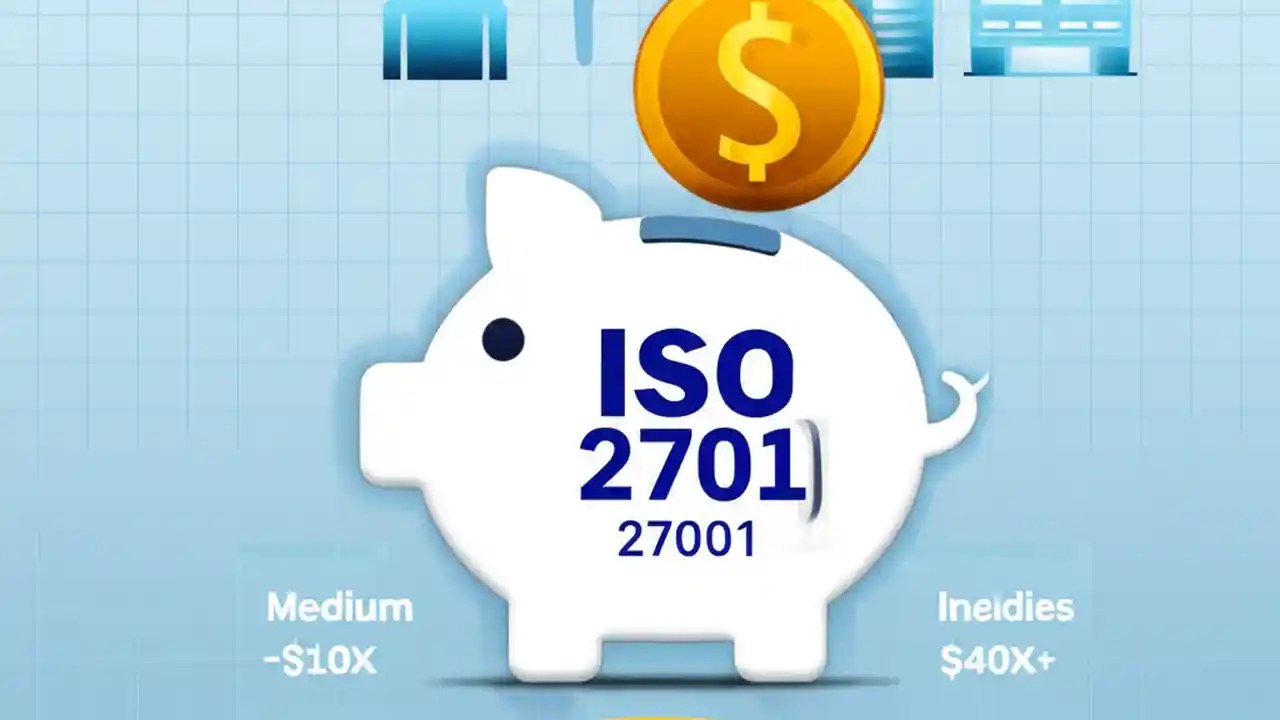 $

ISO
2701
27001

Medium
-$10X

Ineidies
$40X+