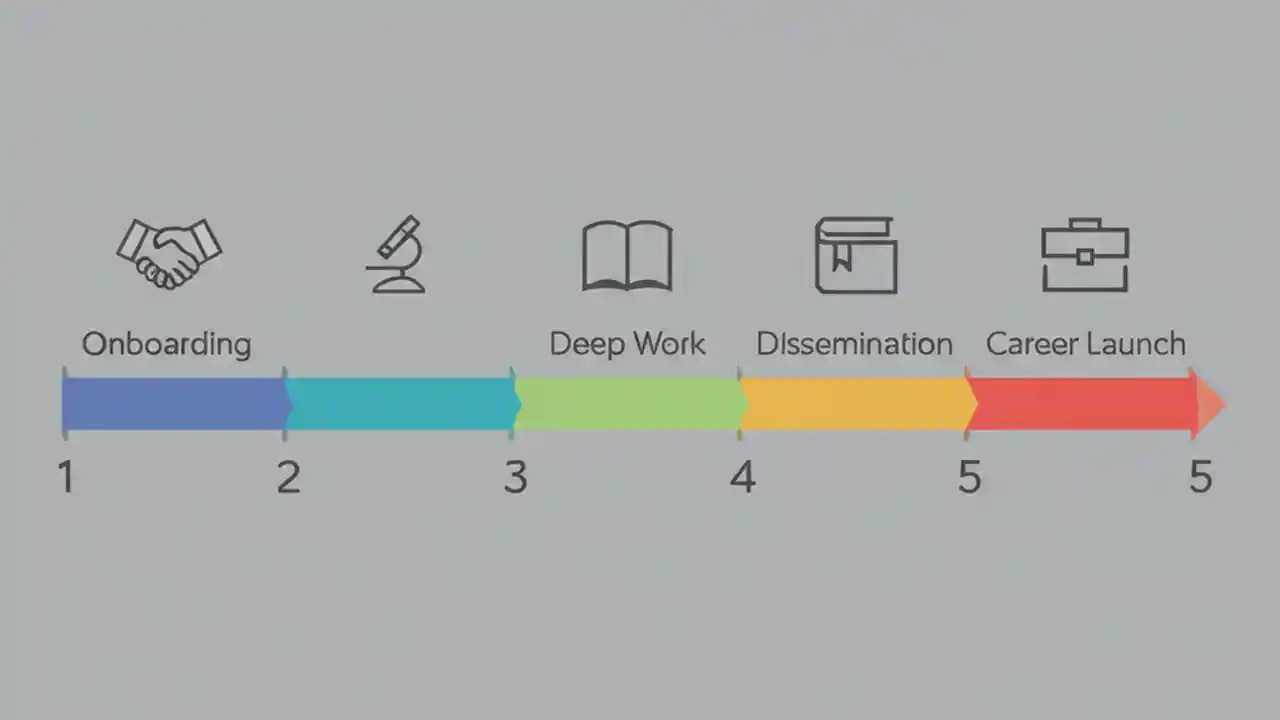 Onboarding

Deep Work

DIssemination

Career Launch

1 2 3 4 5 5