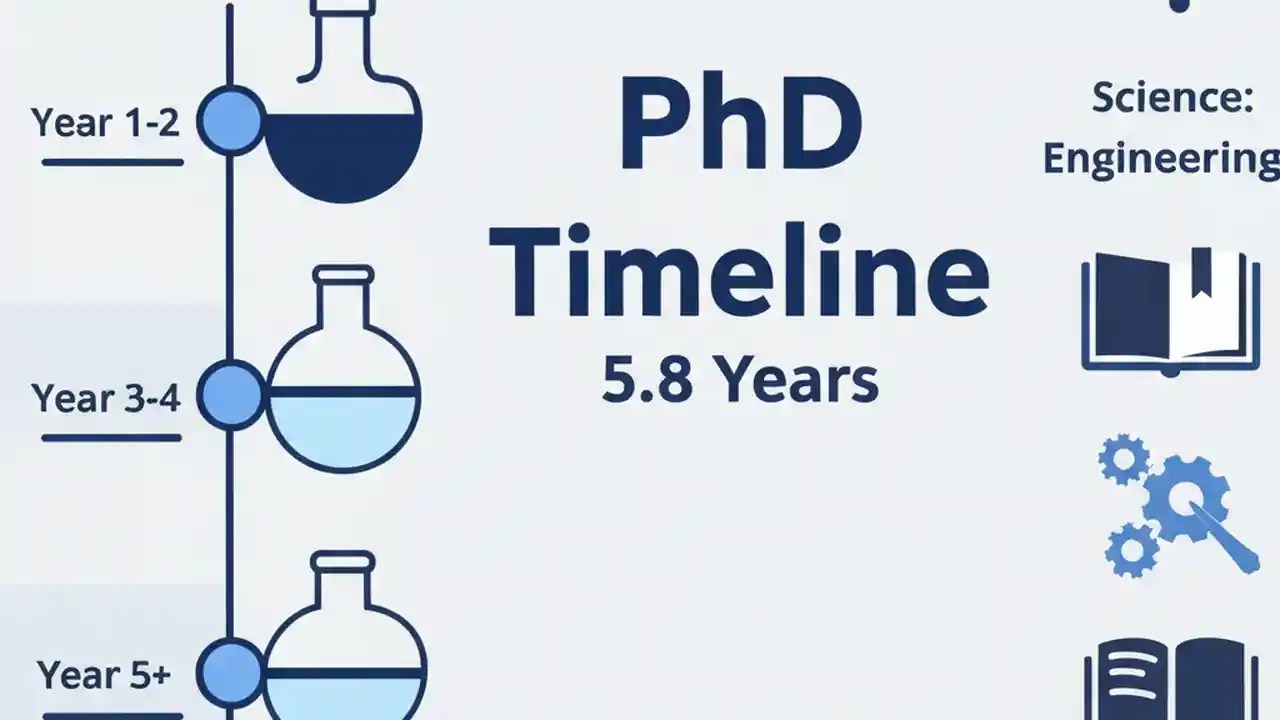 Year 1-2

Year 3-4

Year 5+

PhD Timeline
5.8 Years

Science:
Engineering