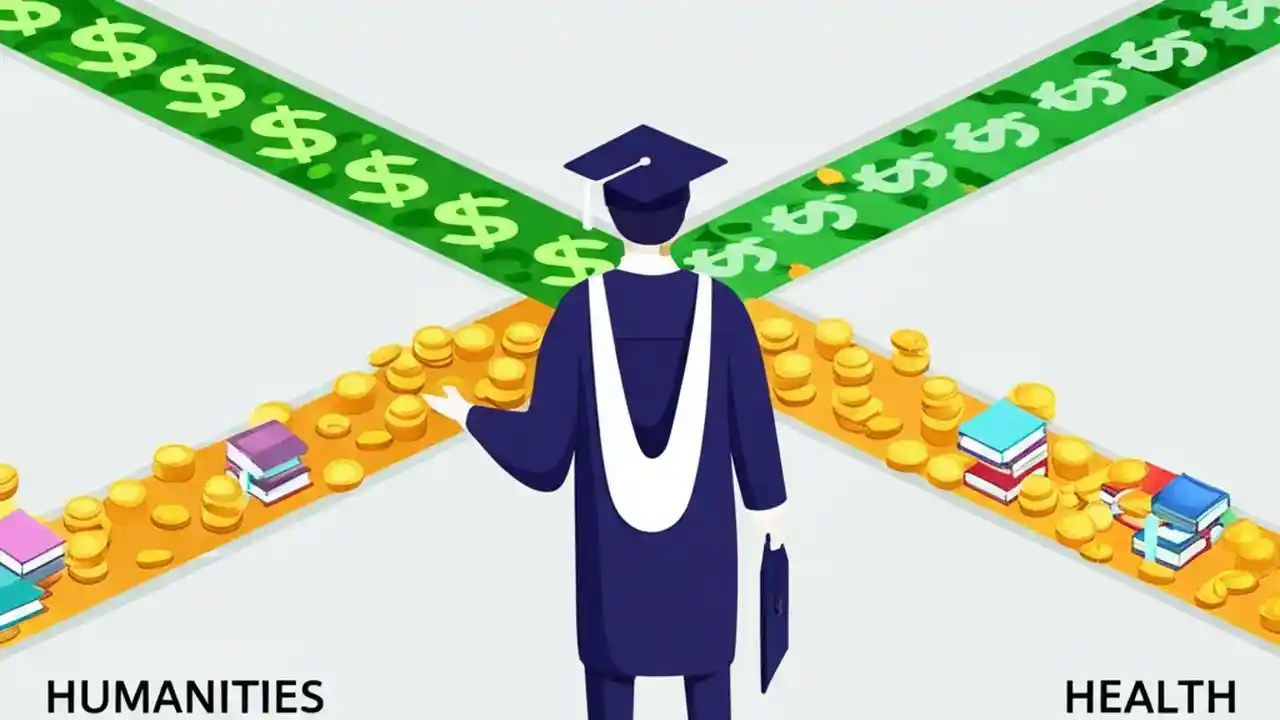 HUMANITIES

HEALTH