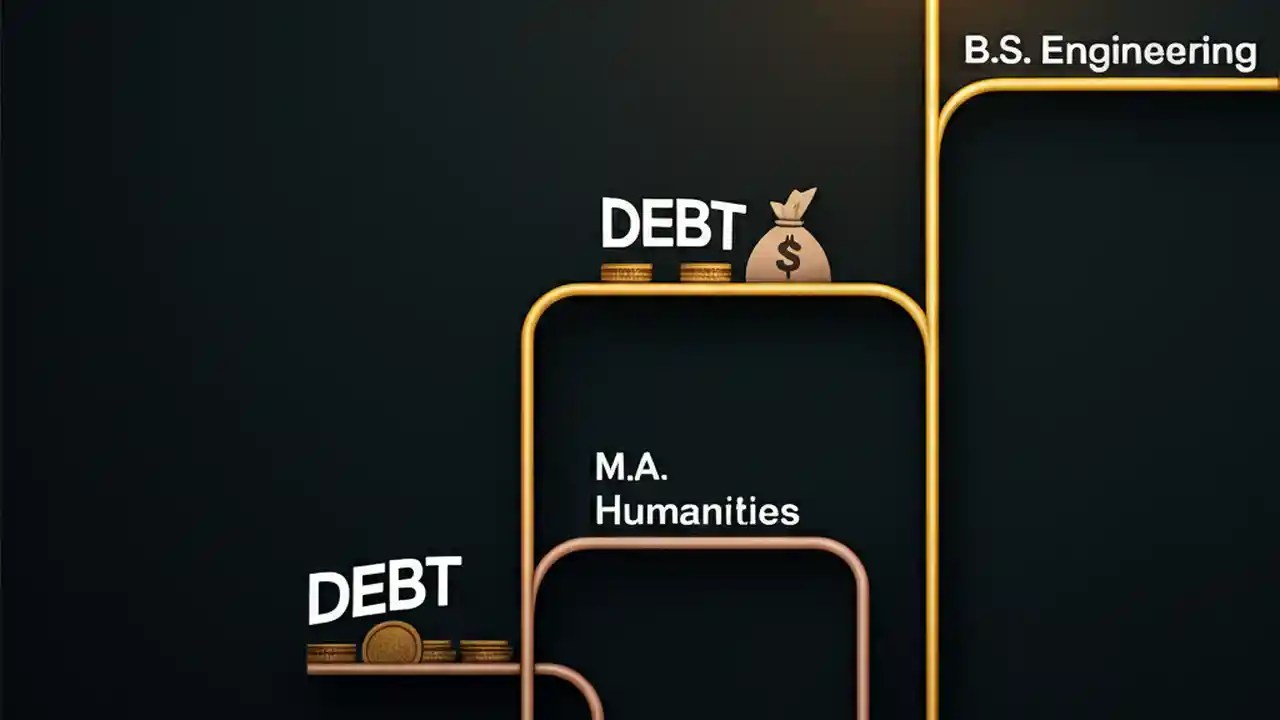 B.S. Engineering

DEBT $

M.A.
Humanities

DEBT