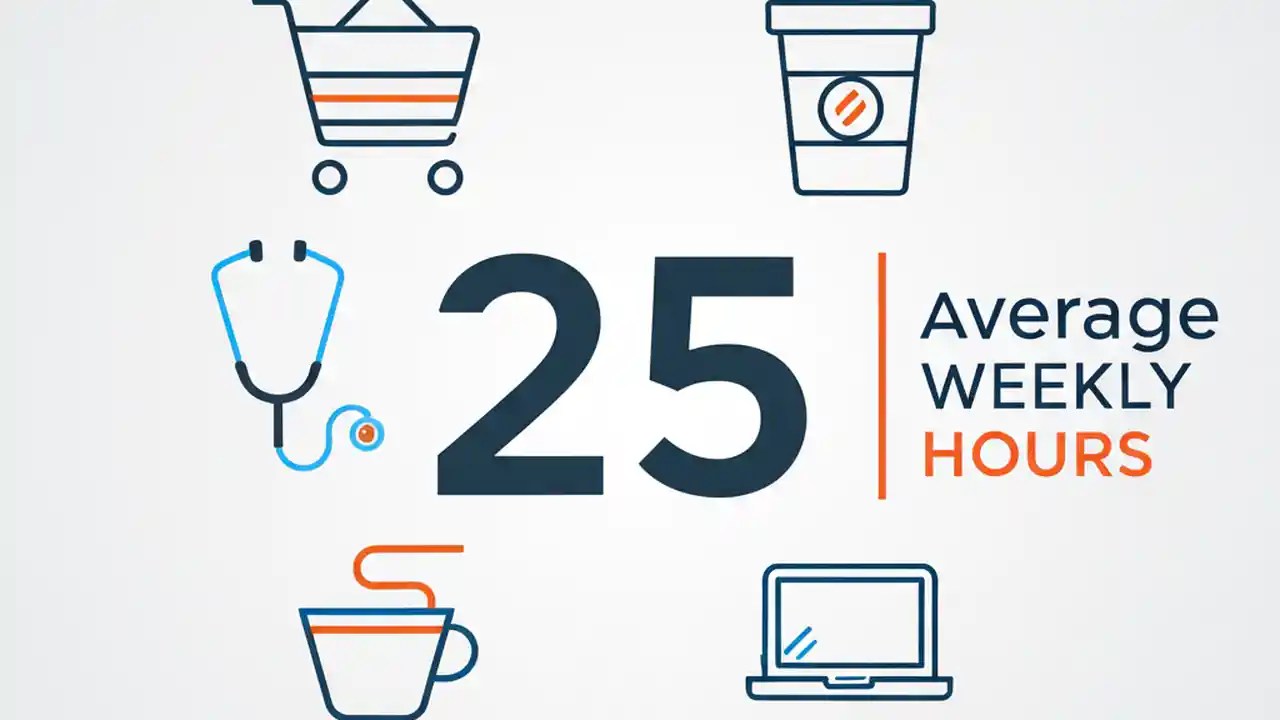 25

Average
WEEKLY
HOURS