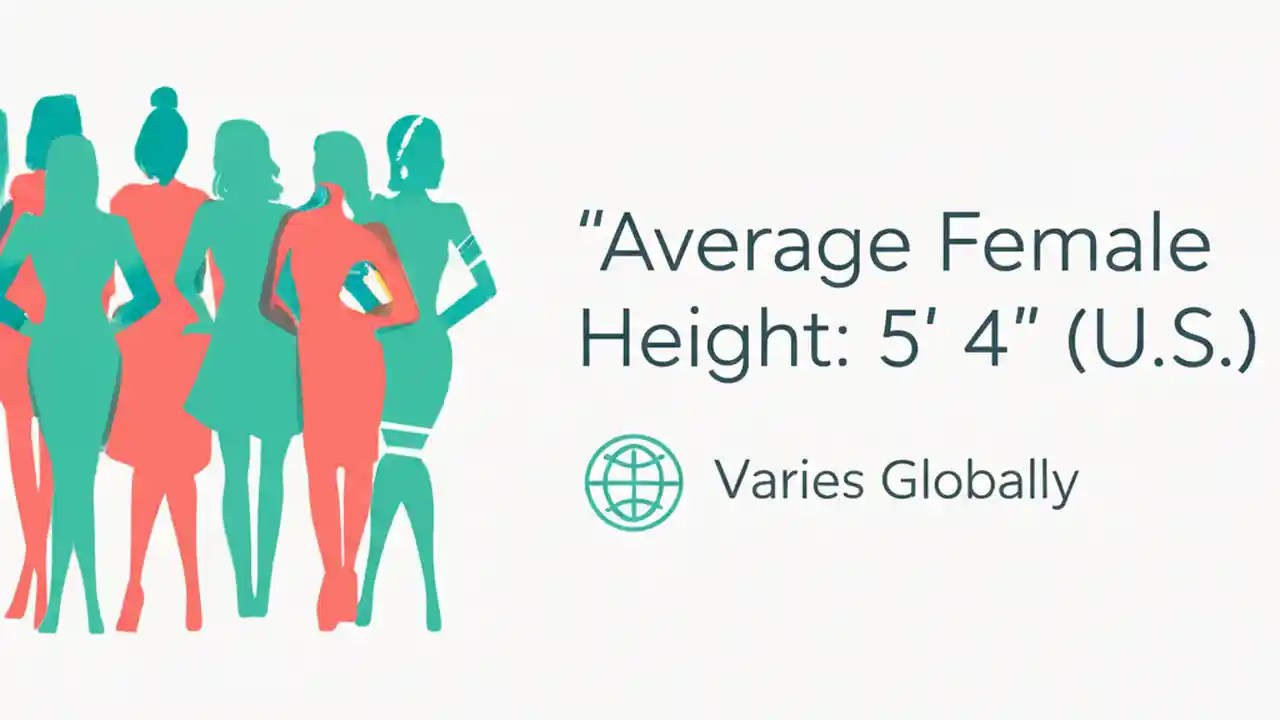 "Average Female Height: 5' 4" (U.S.)

Varies Globally