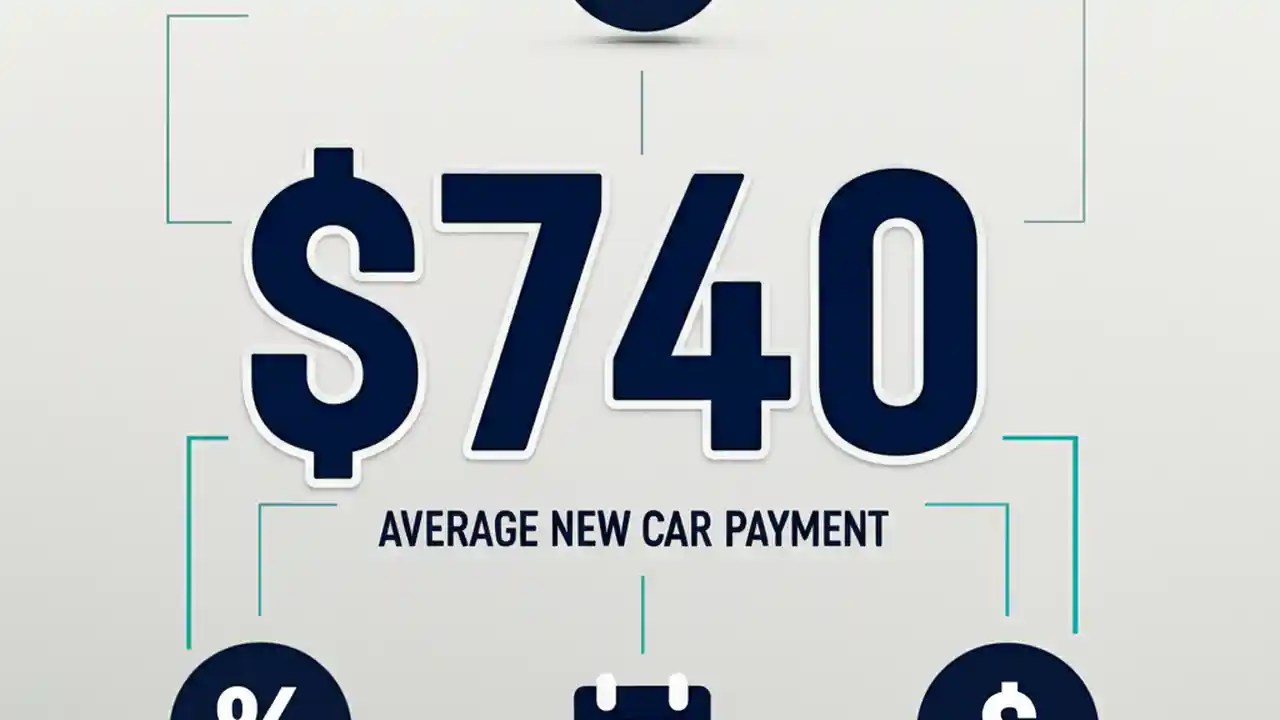 $740

AVERAGE NEW CAR PAYMENT

%

$