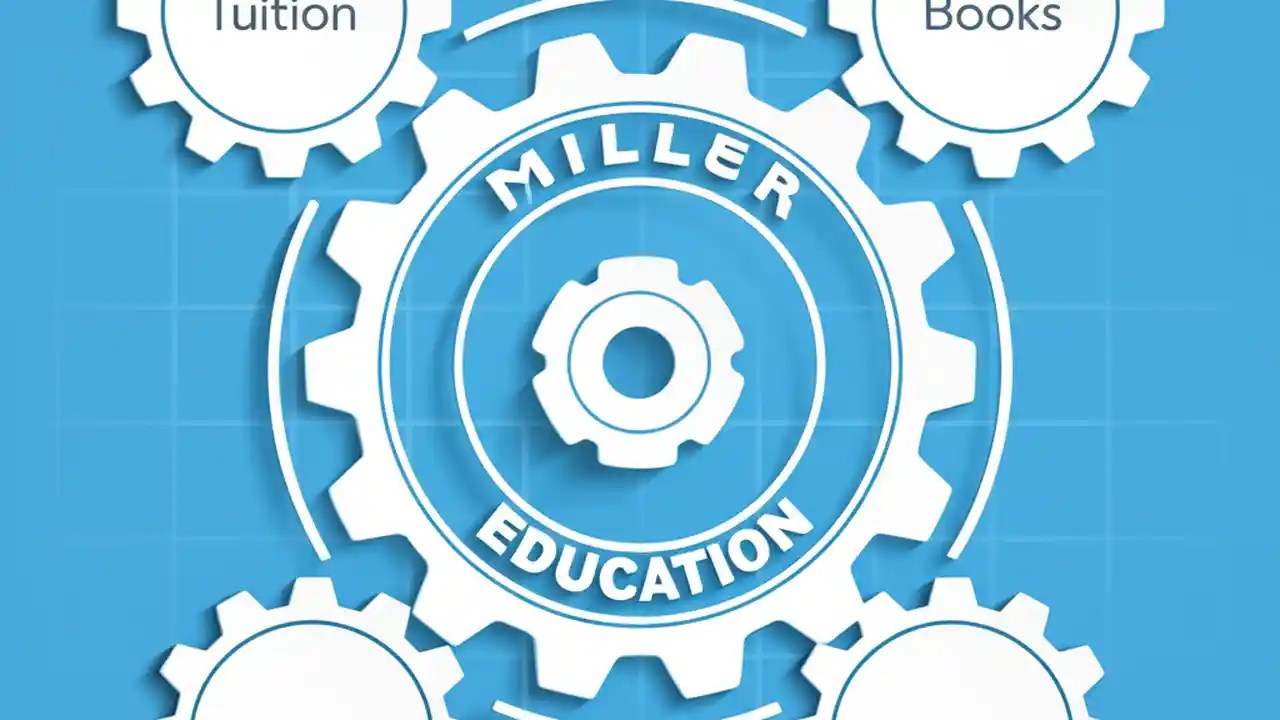 Tuition

Books

MILLER

EDUCATION