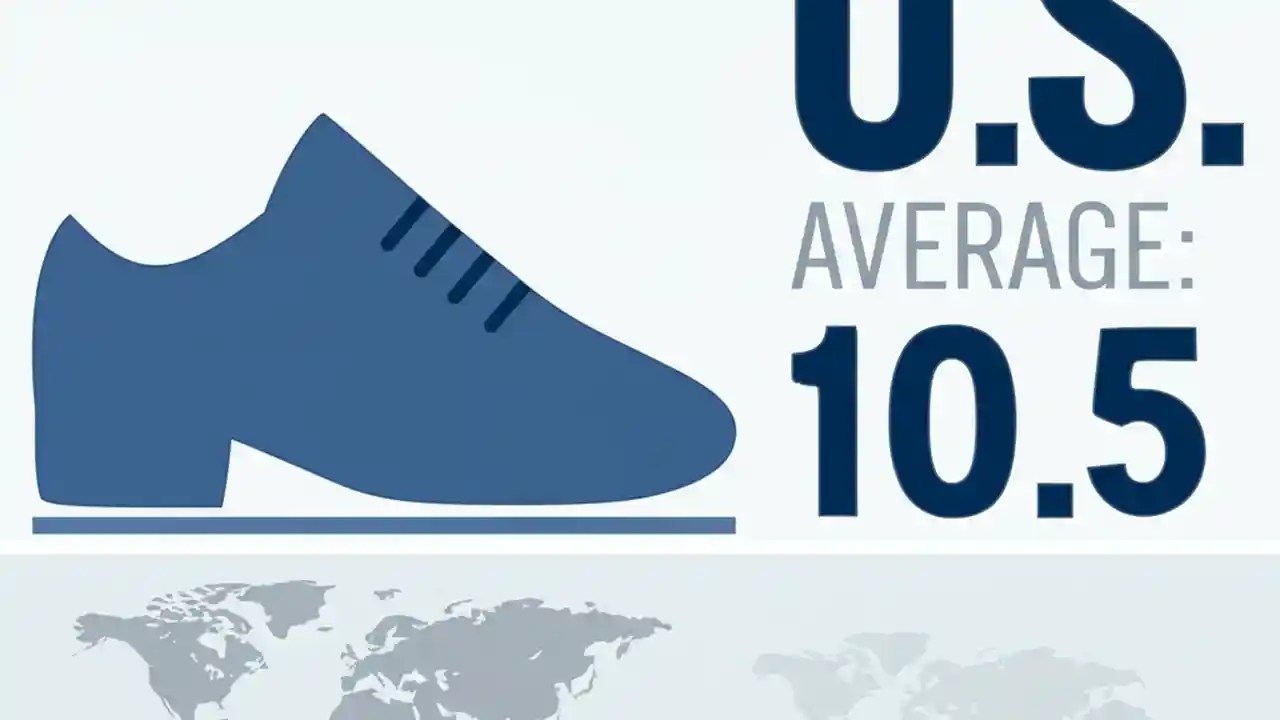 U.S.
AVERAGE:
10.5