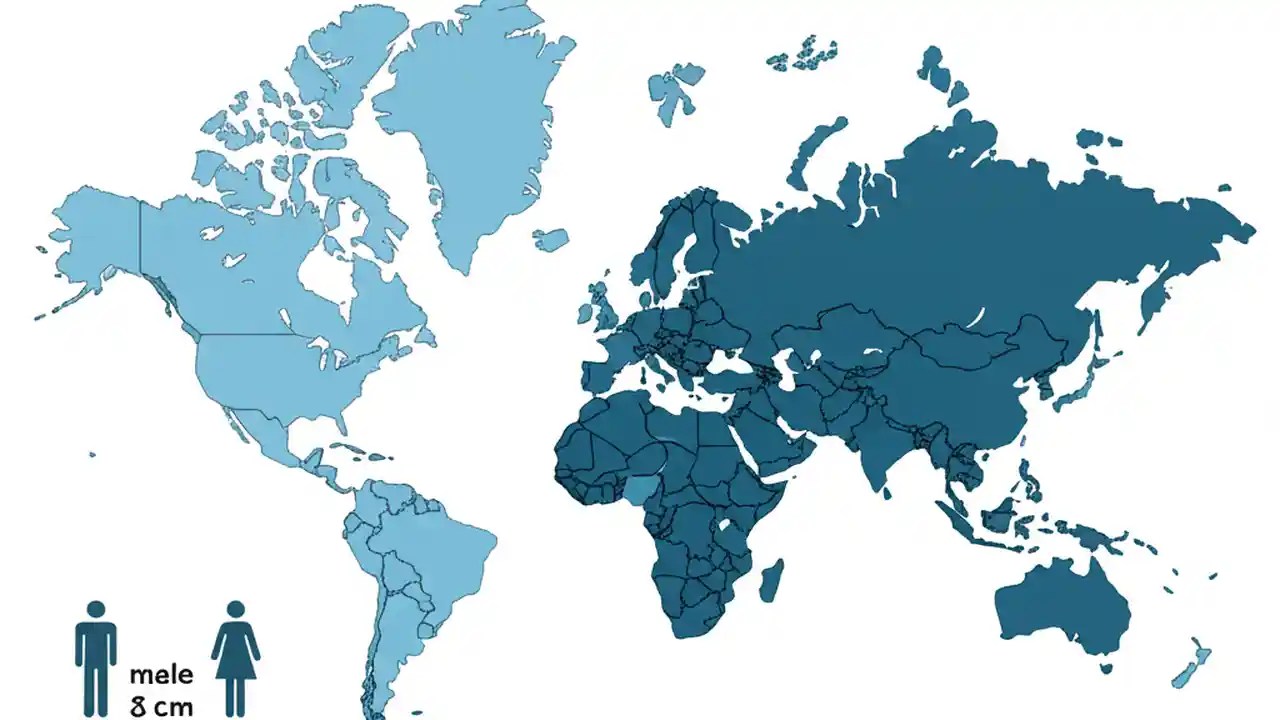 mele
8 cm