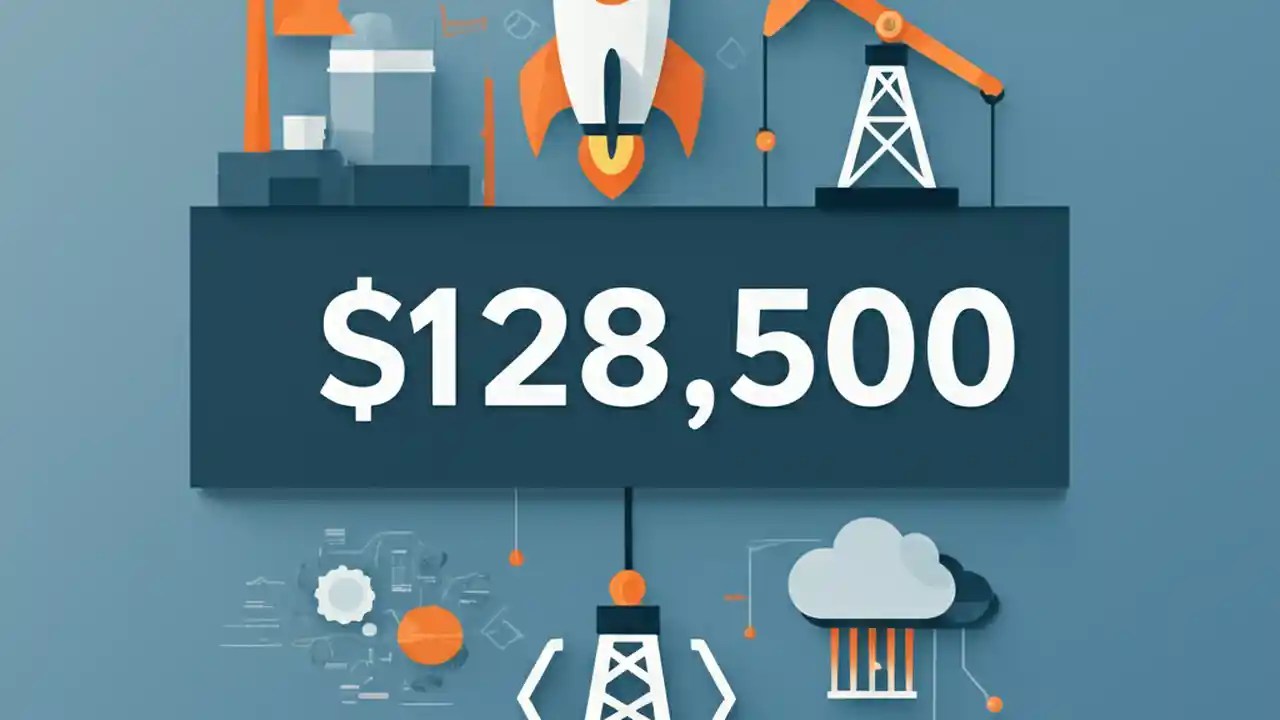 $128,500