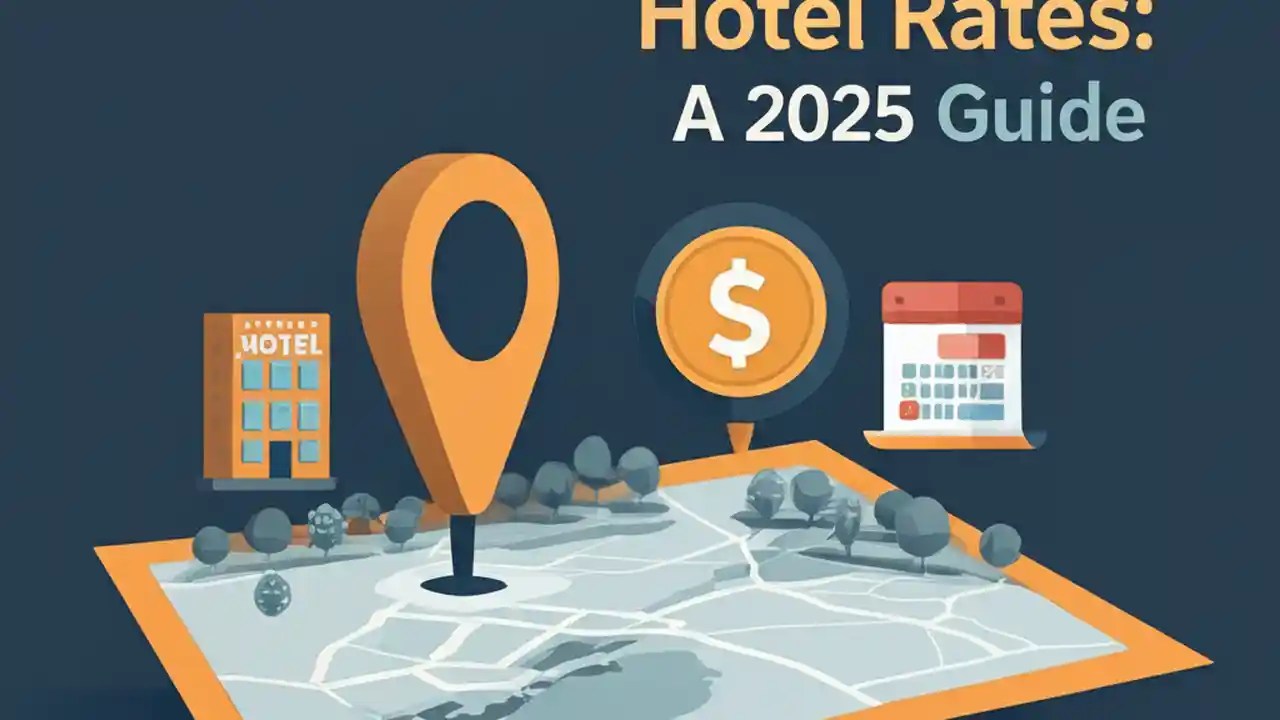 Hotel Rates:
A 2025 Guide

HOTEL

$