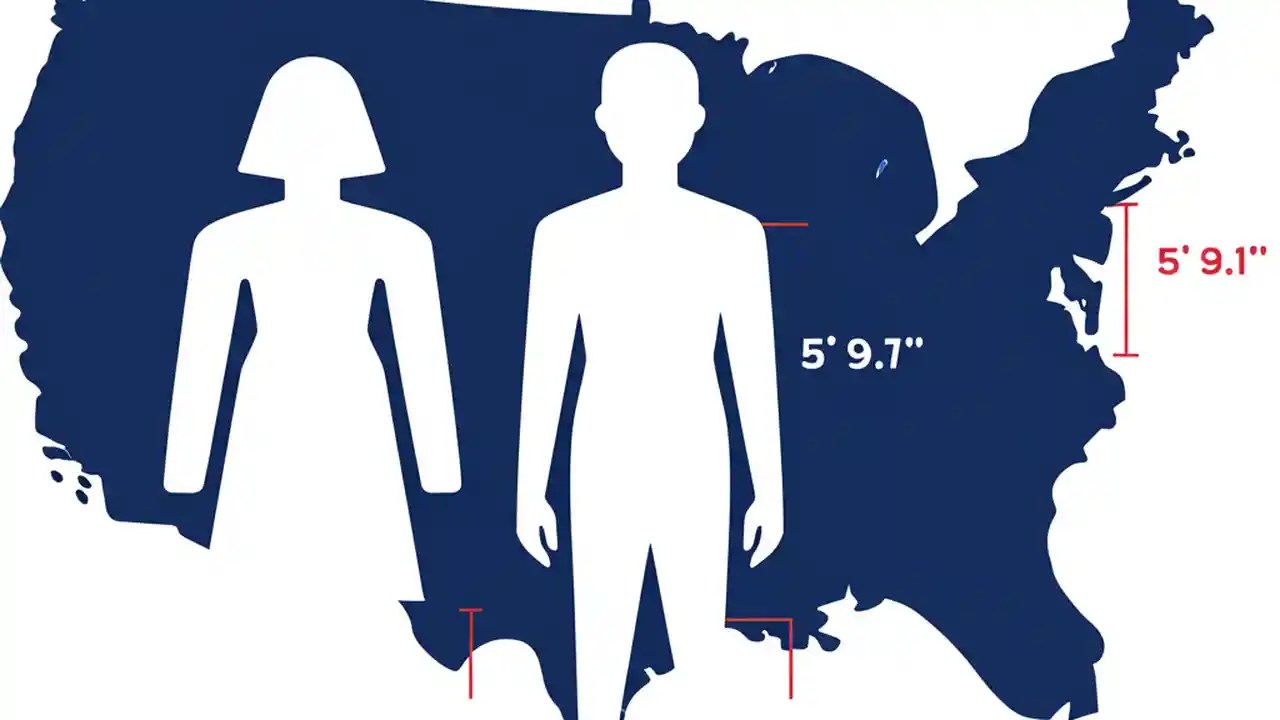 5' 9.7"

5' 9.1"