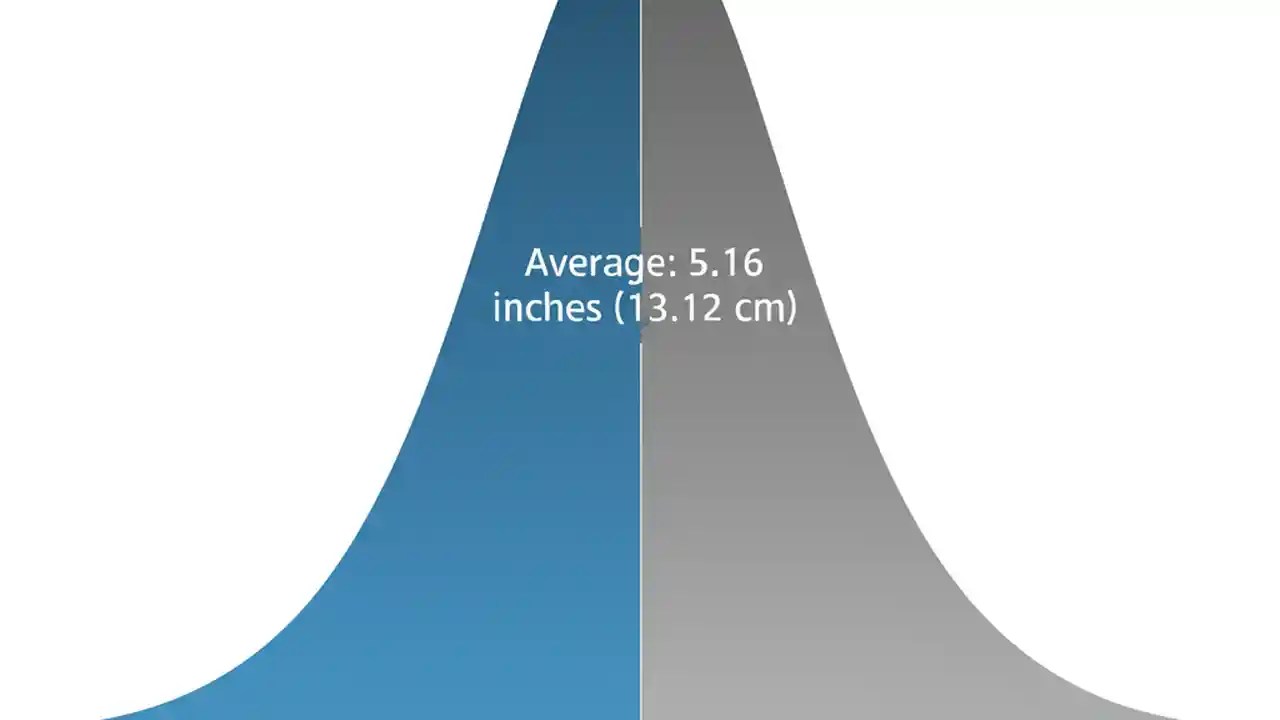 Average: 5.16 inches (13.12 cm)