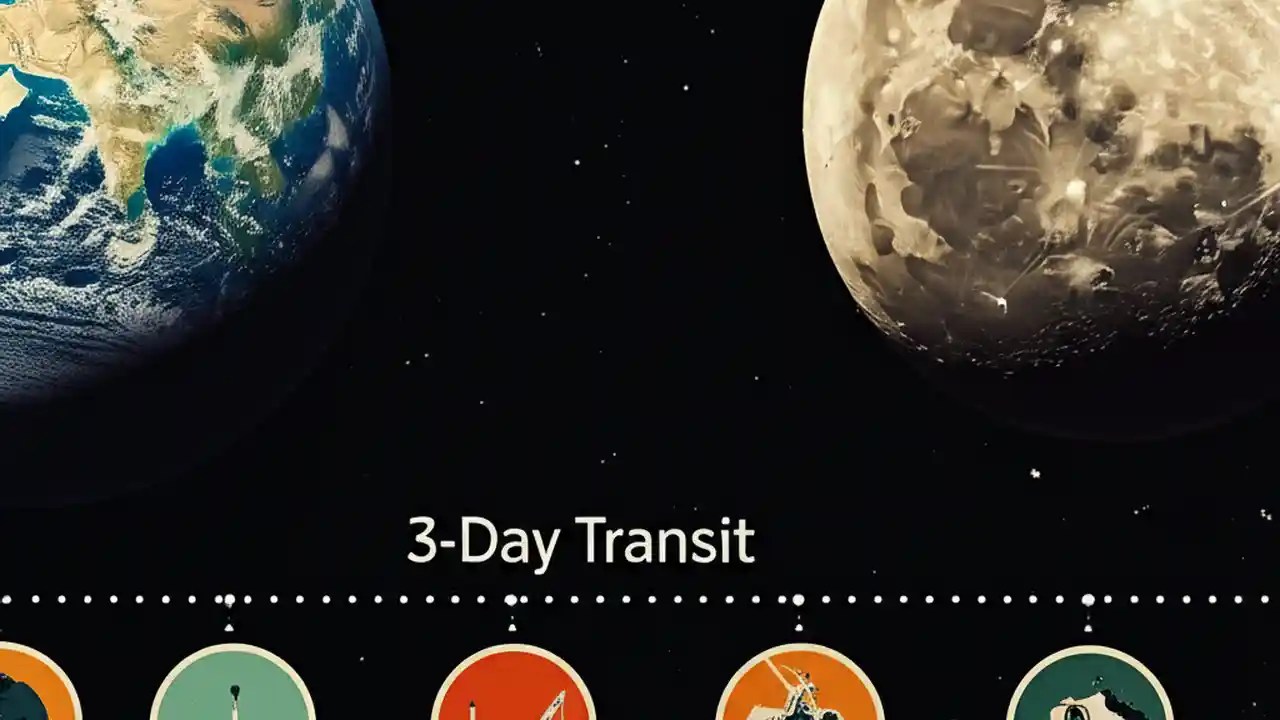 3-Day Transit