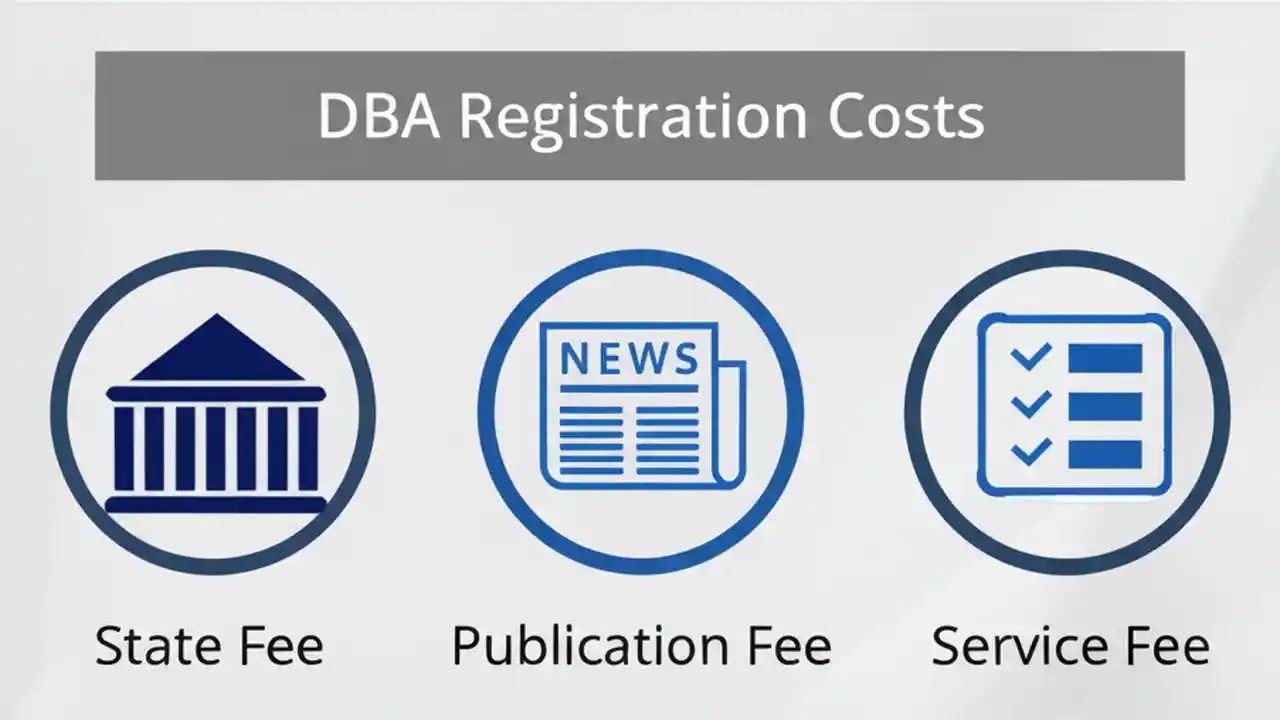 DBA Registration Costs

NEWS

State Fee

Publication Fee

Service Fee