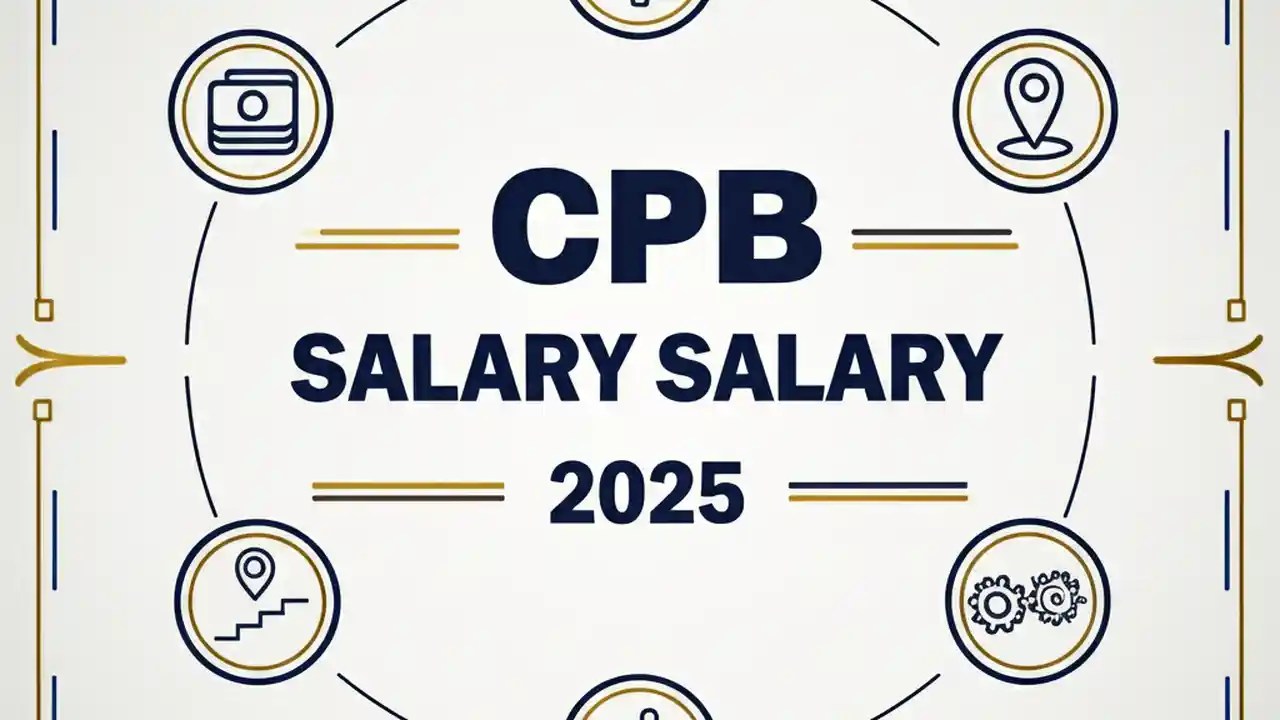 CPB

SALARY SALARY

2025