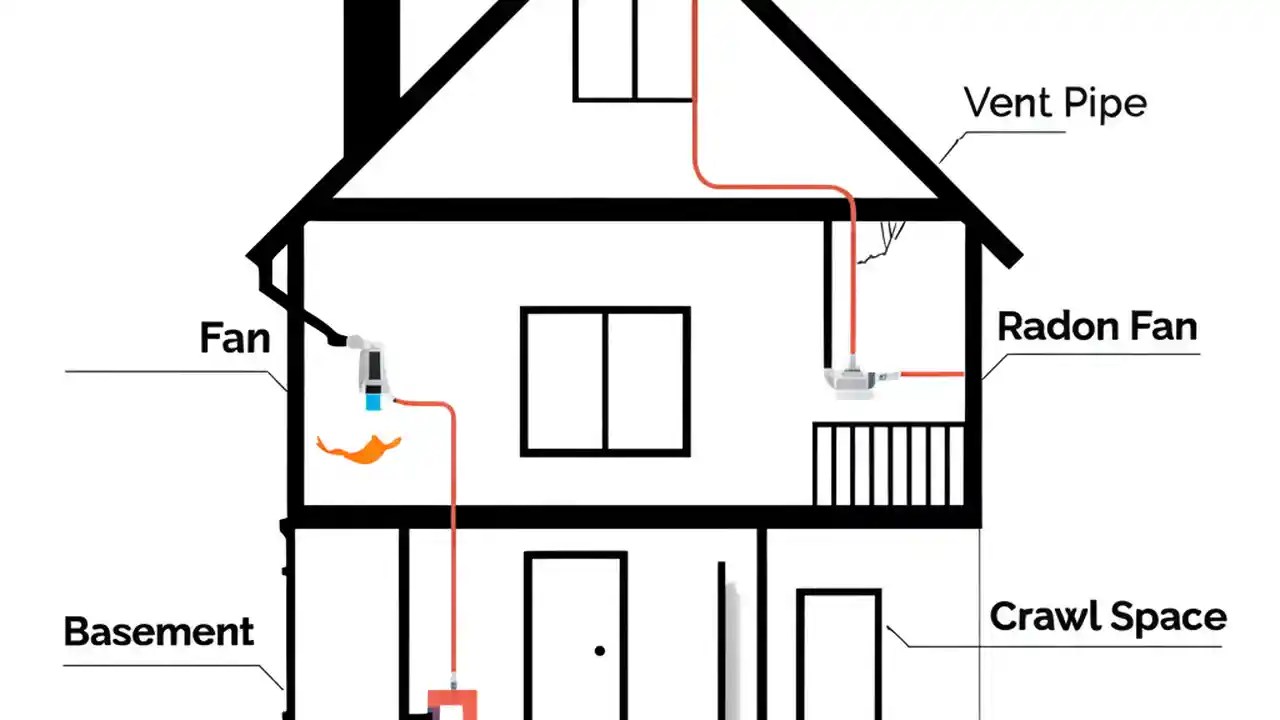 Vent Pipe

Fan

Radon Fan

Basement

Crawl Space